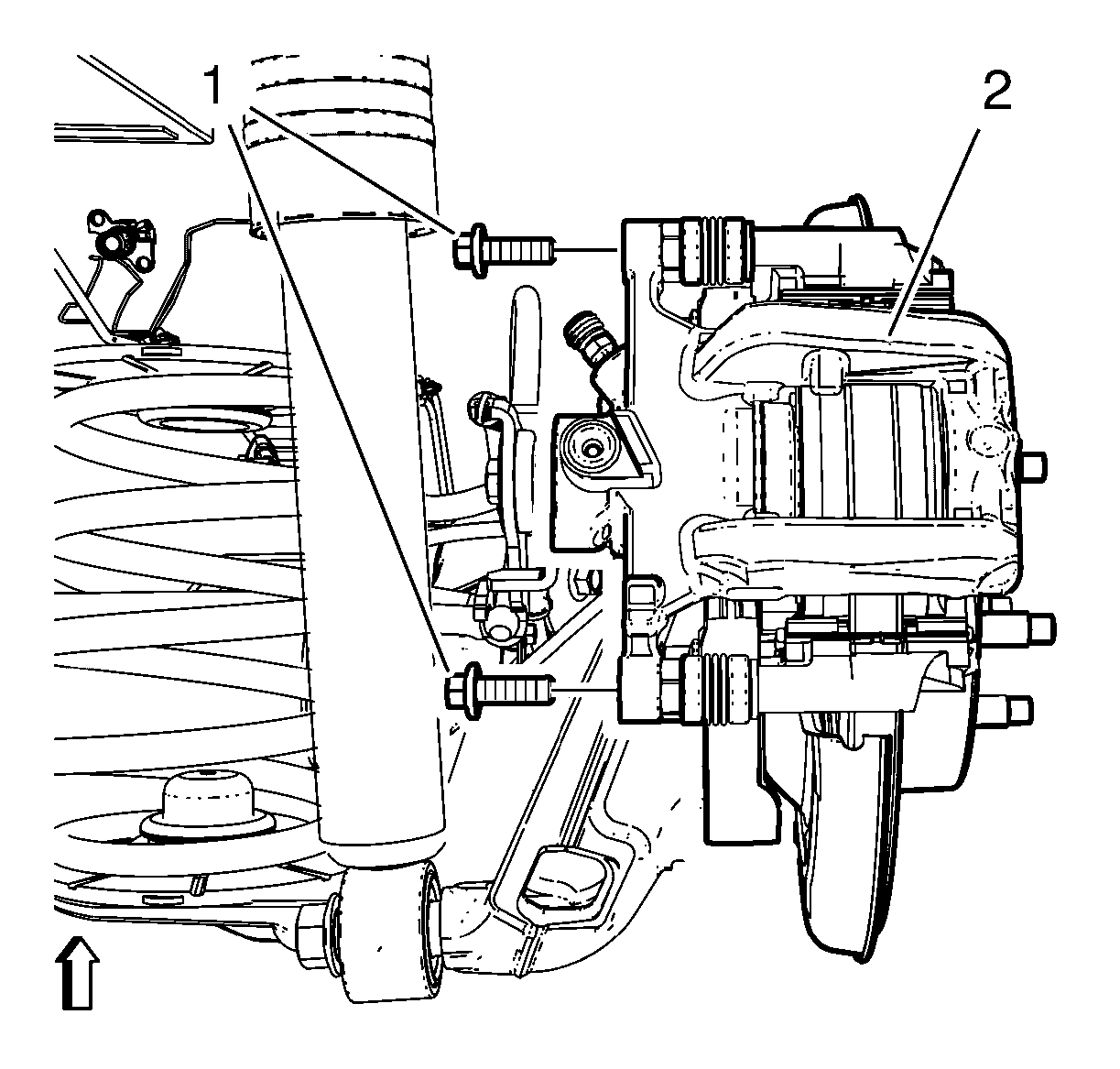 1
2