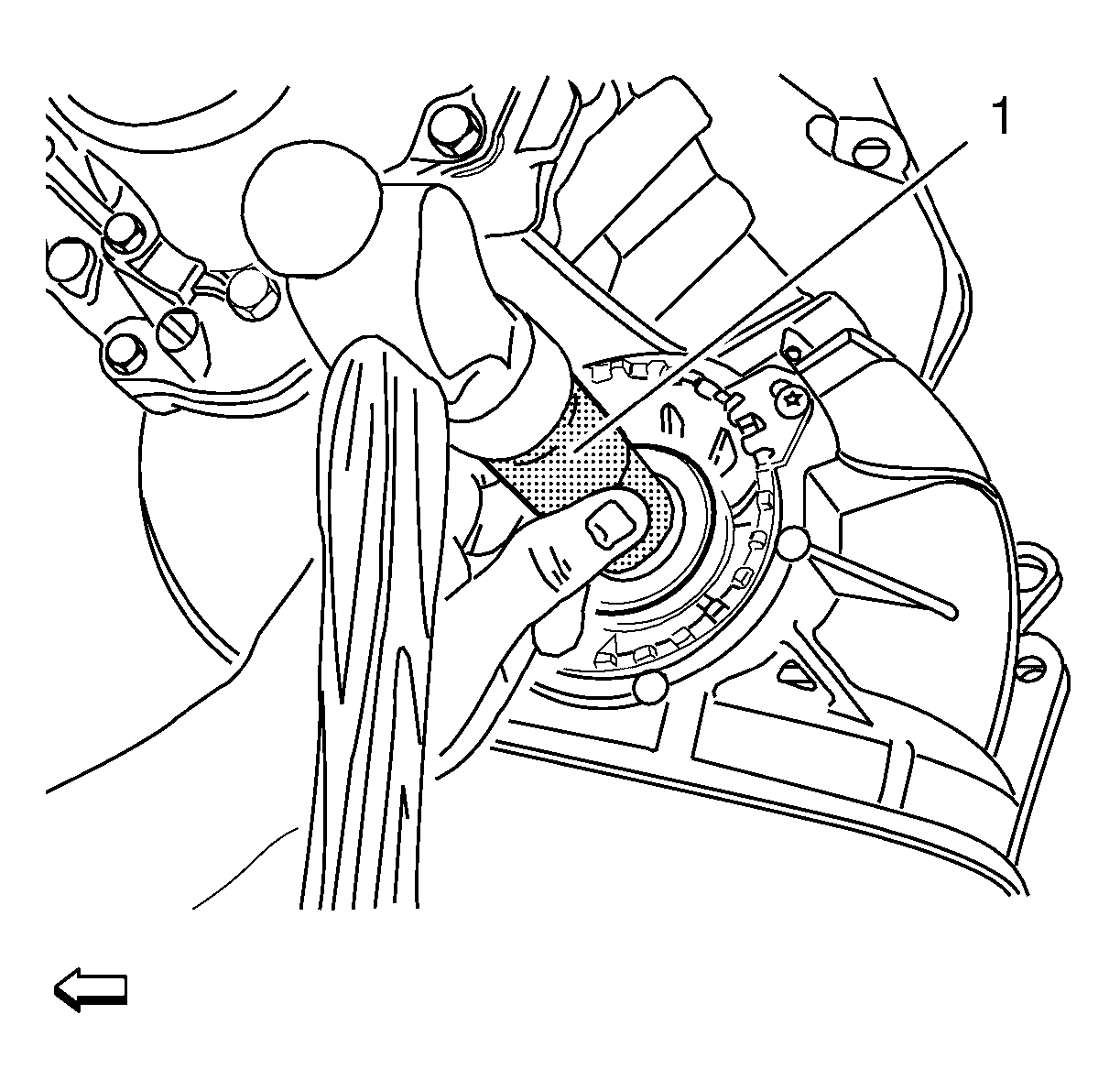 1