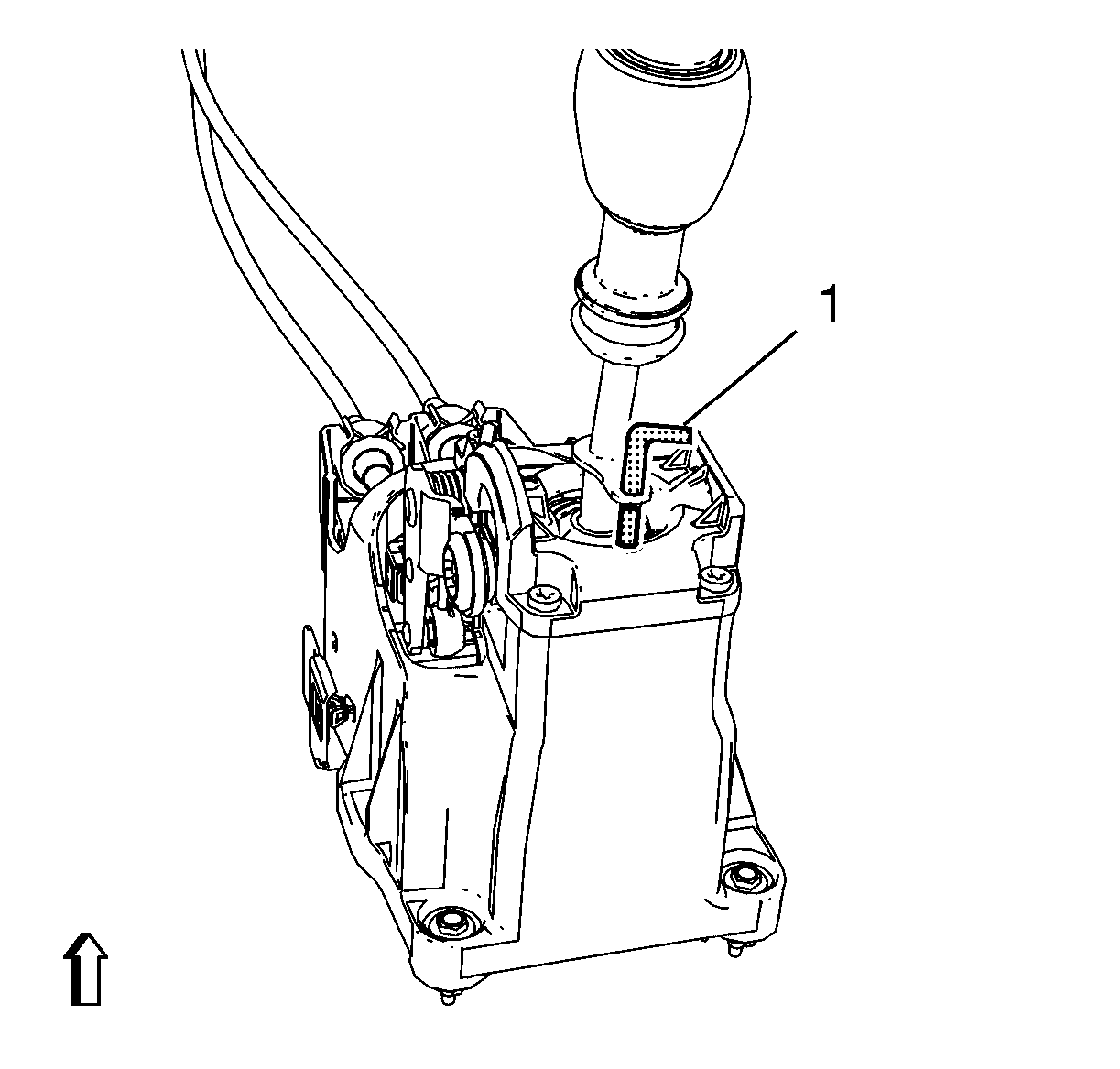 1