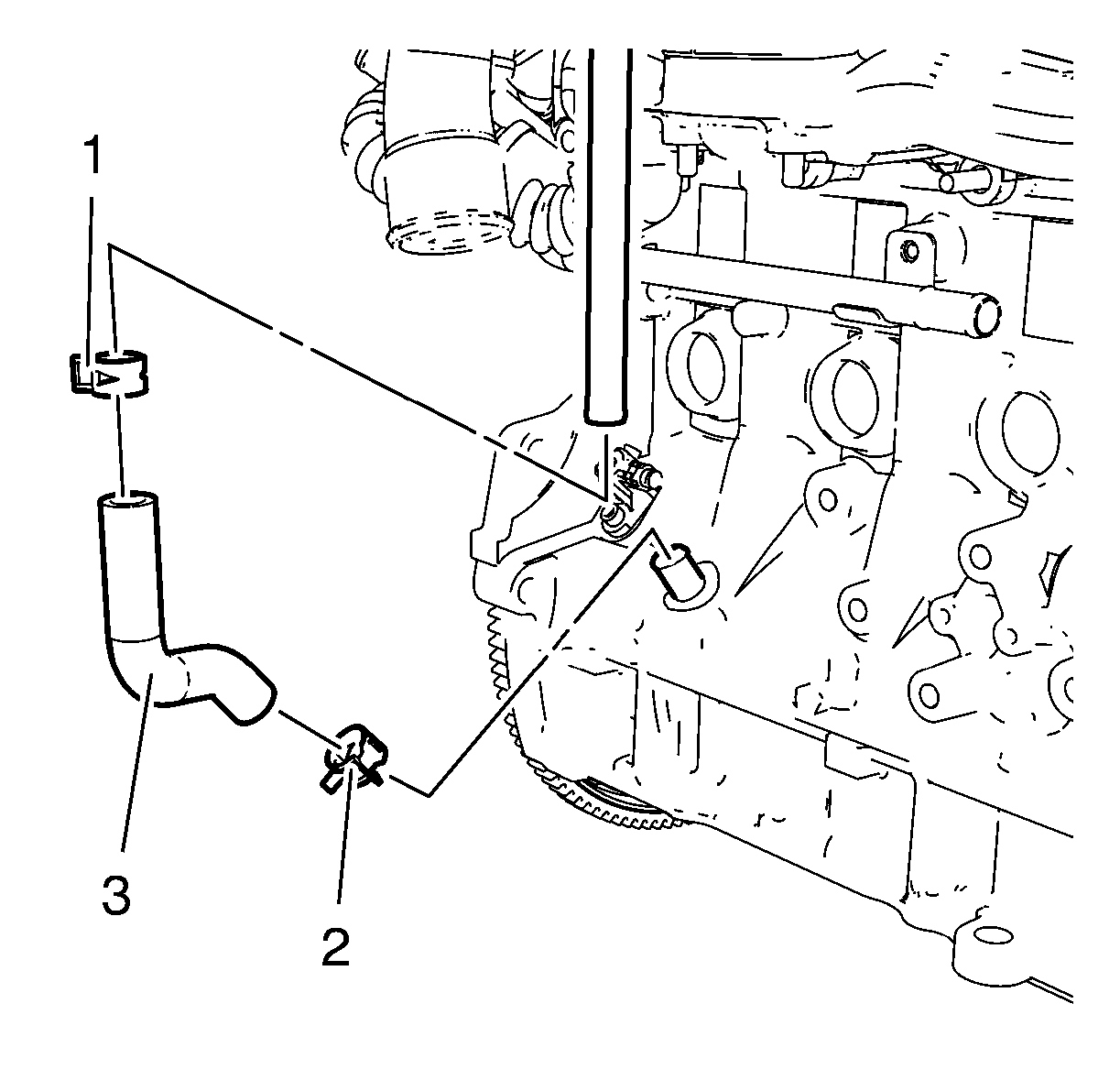 1

3

2