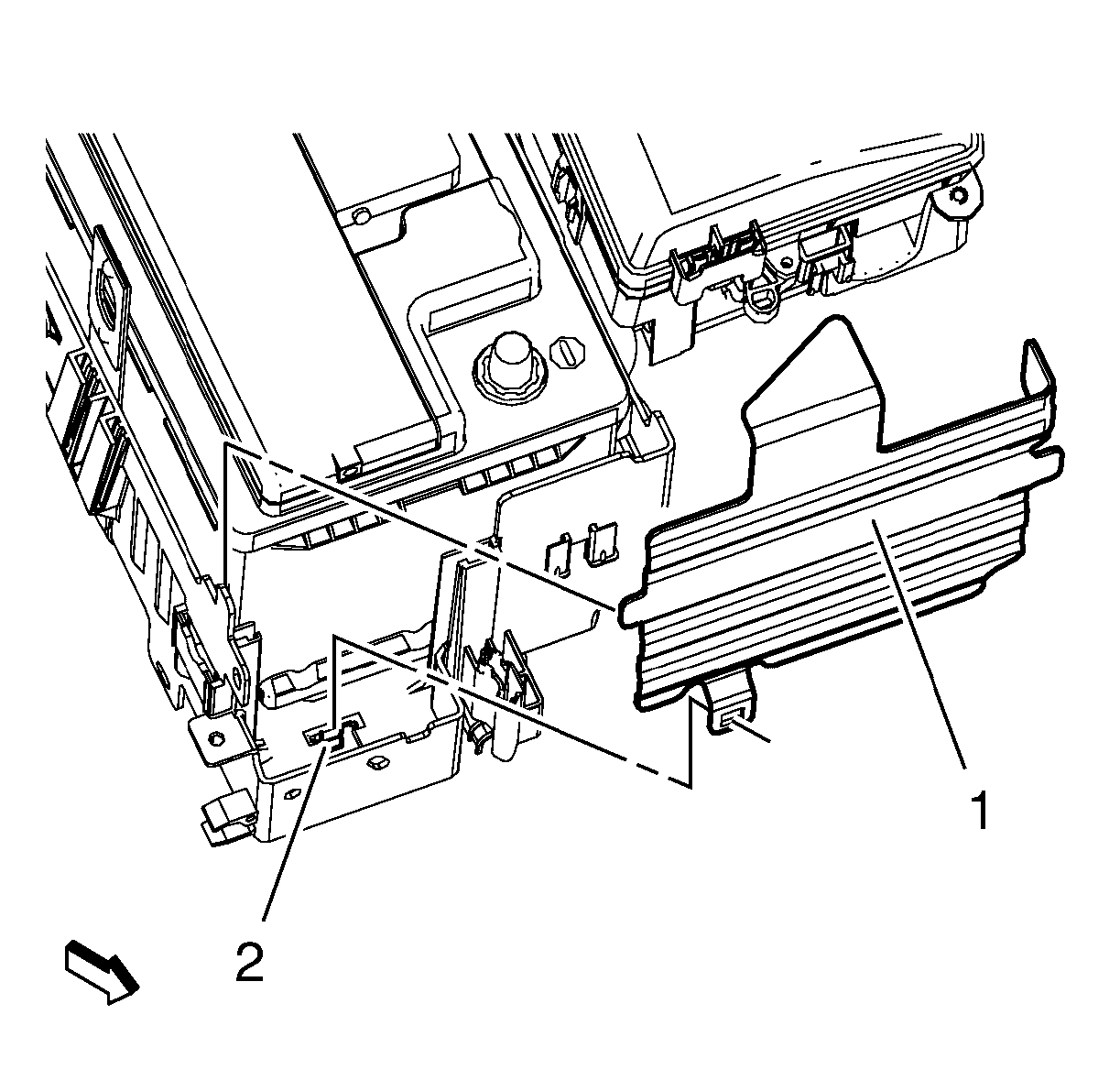 1

2