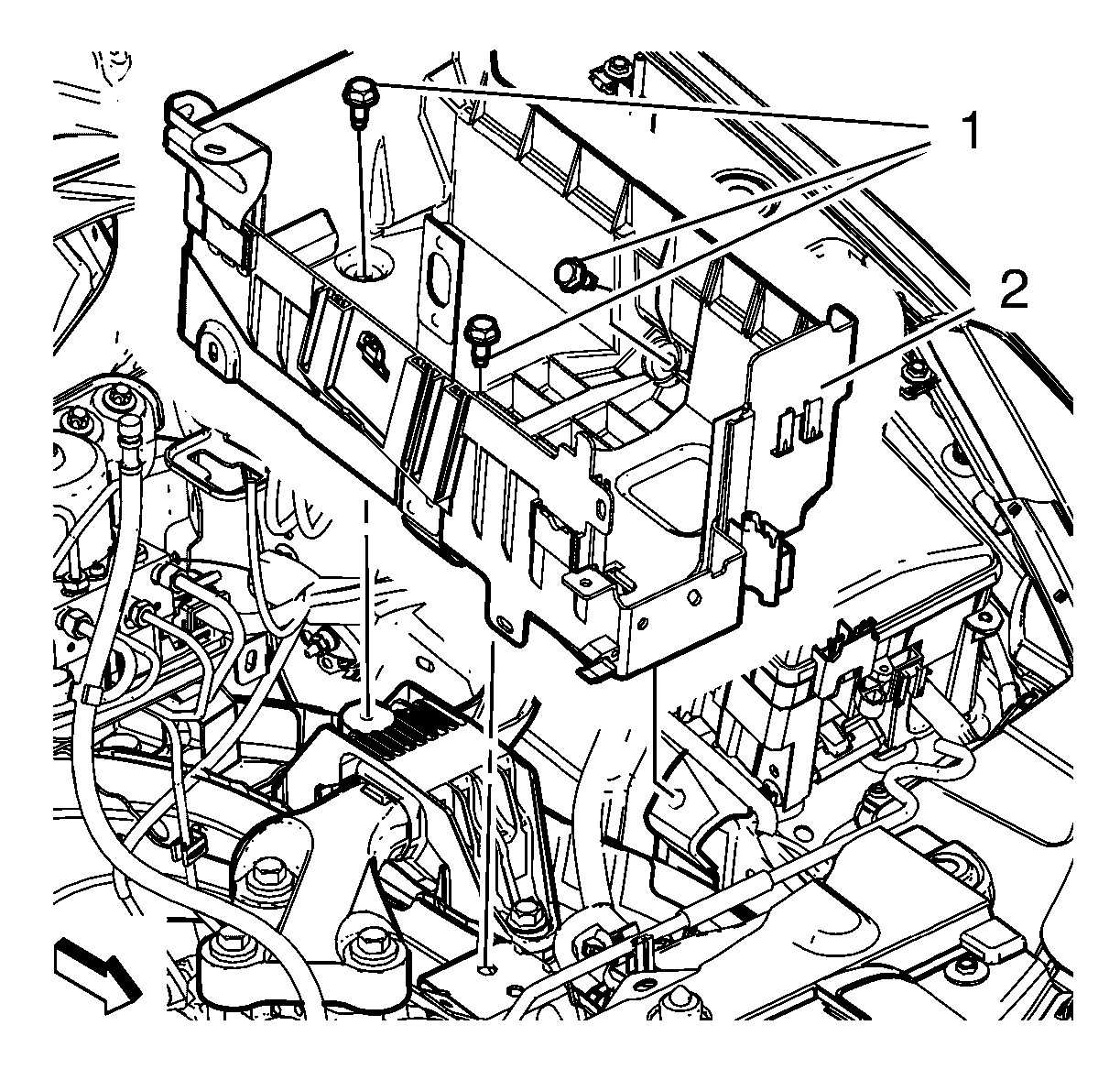 1
2