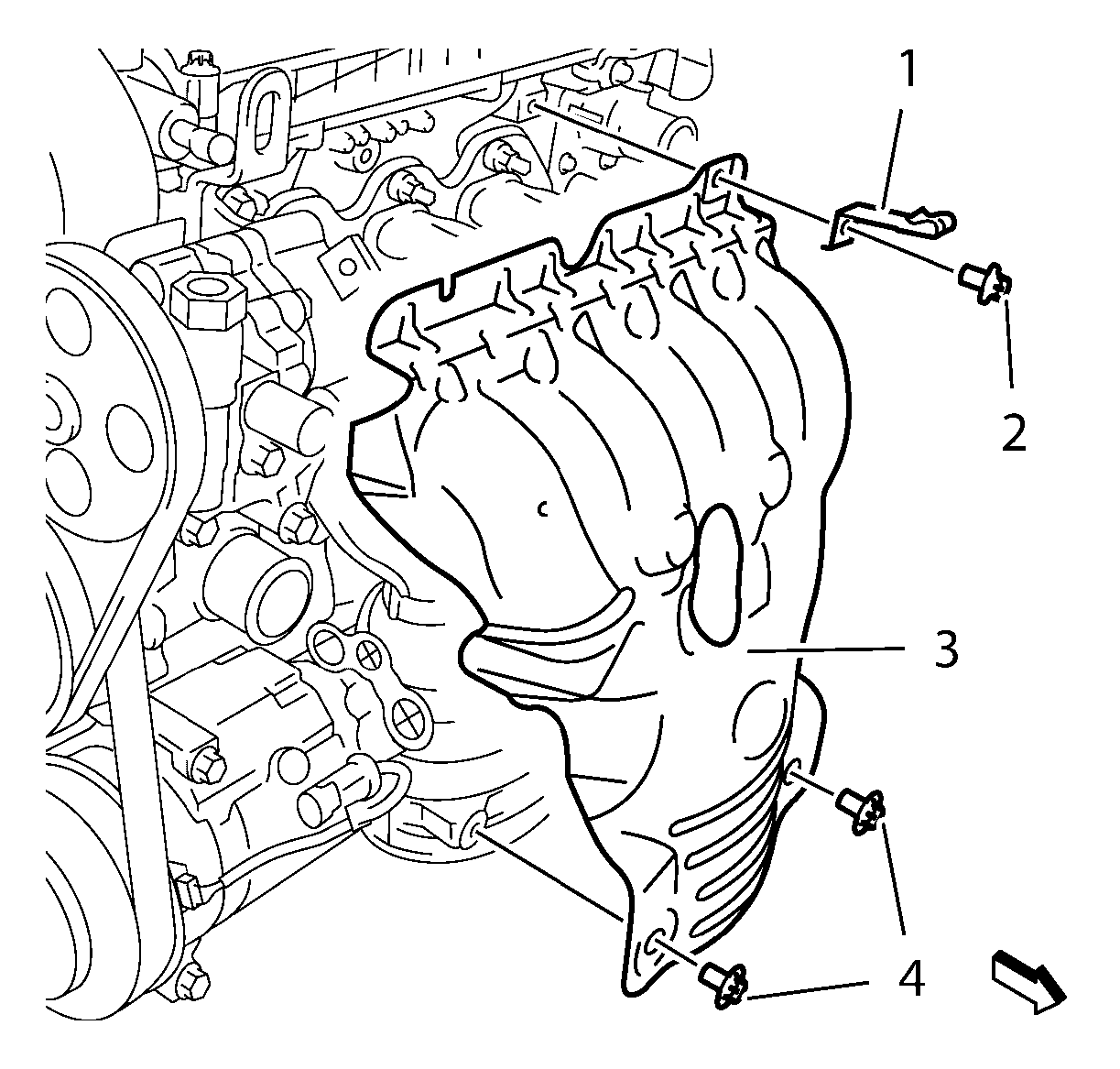 1
2
3
4