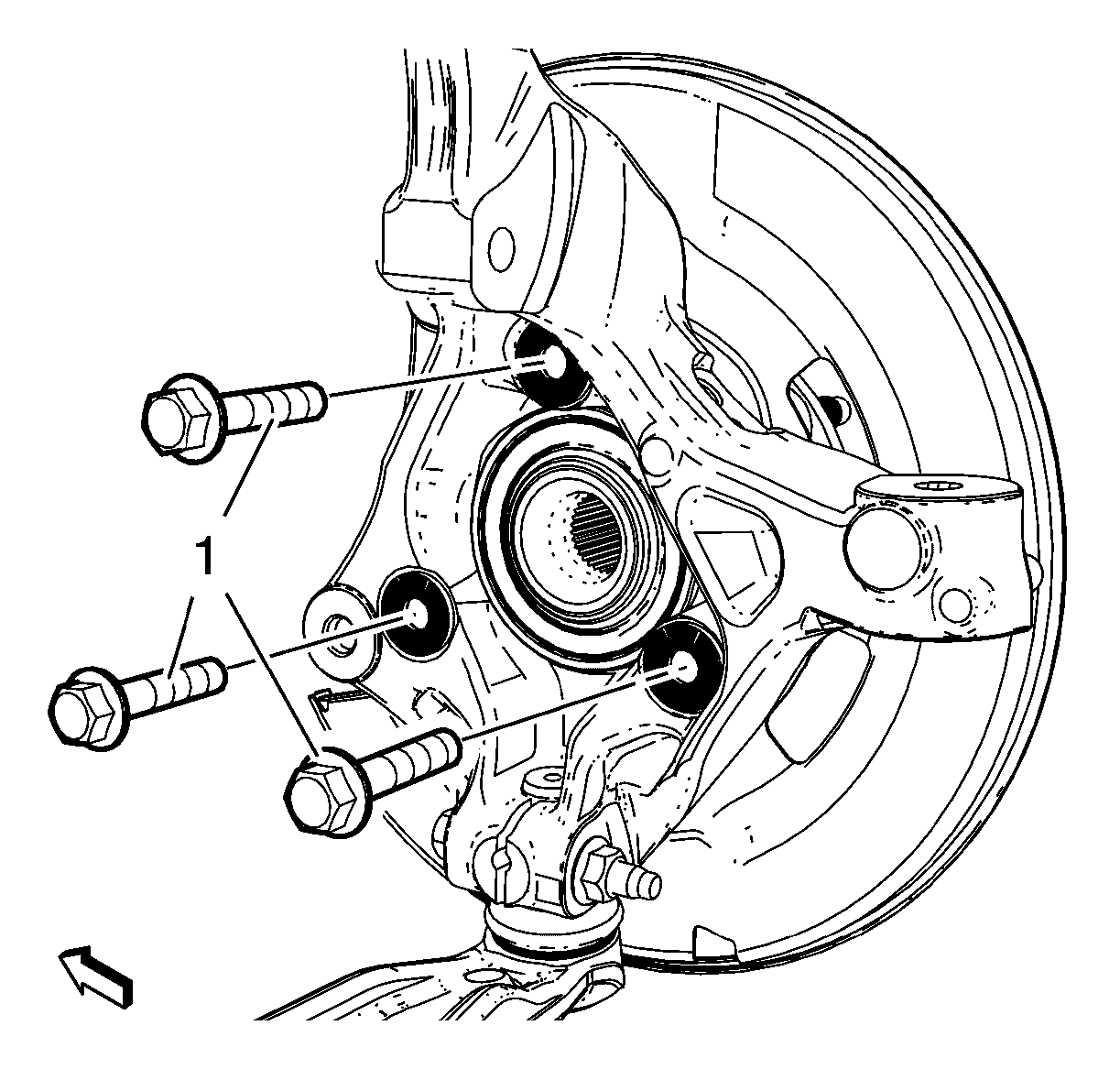 1