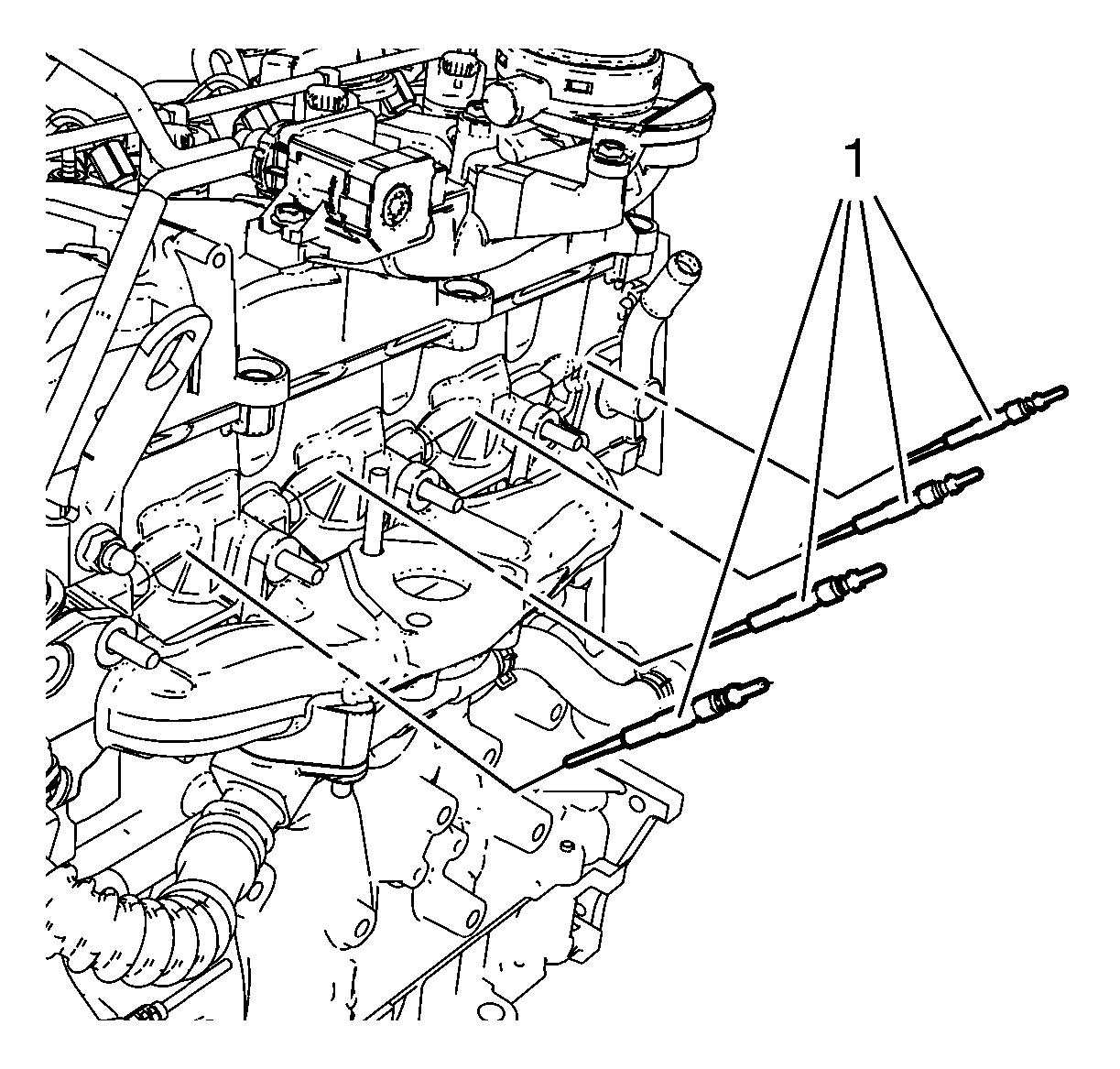 1