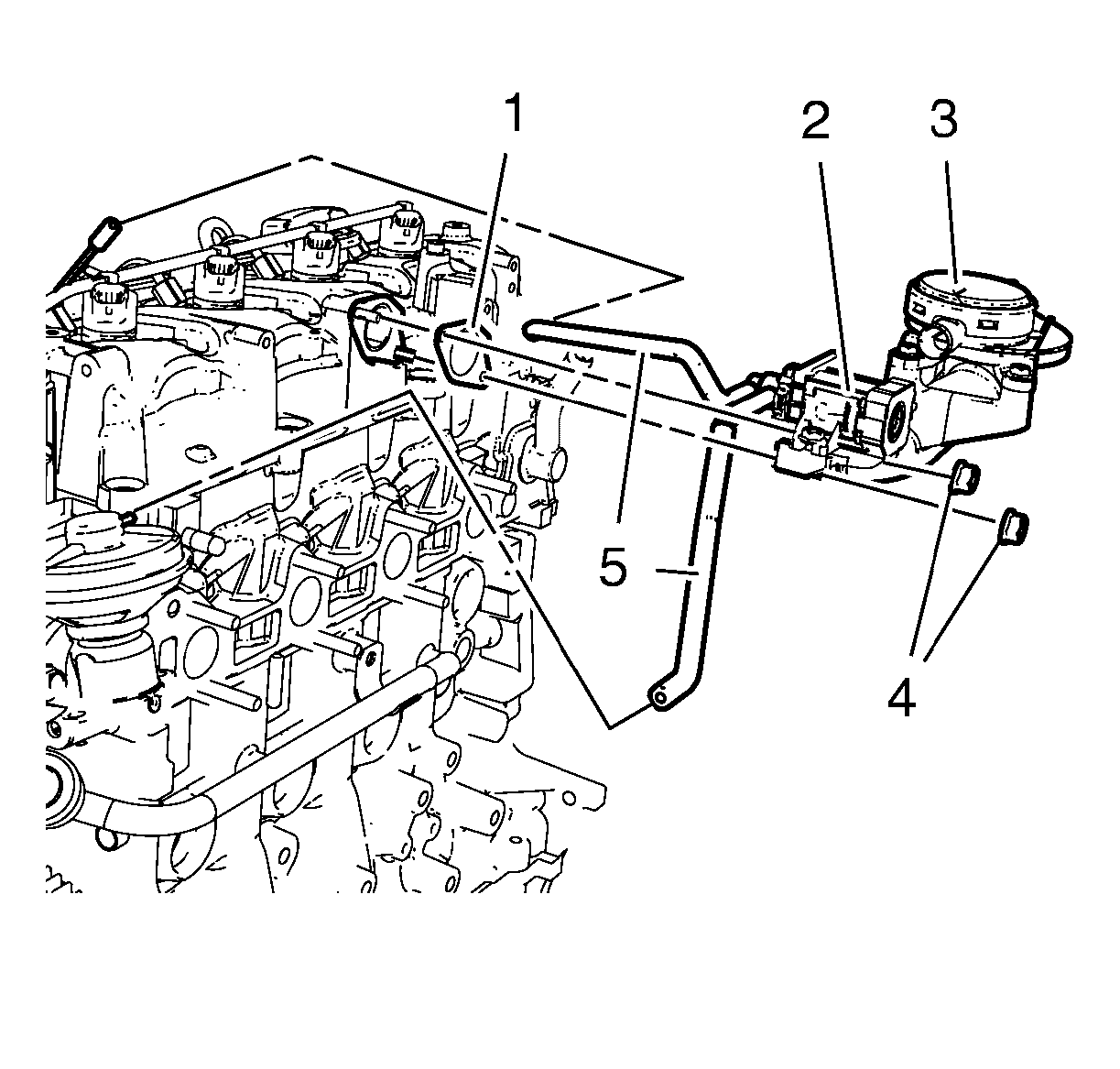 1
2
3
5
4