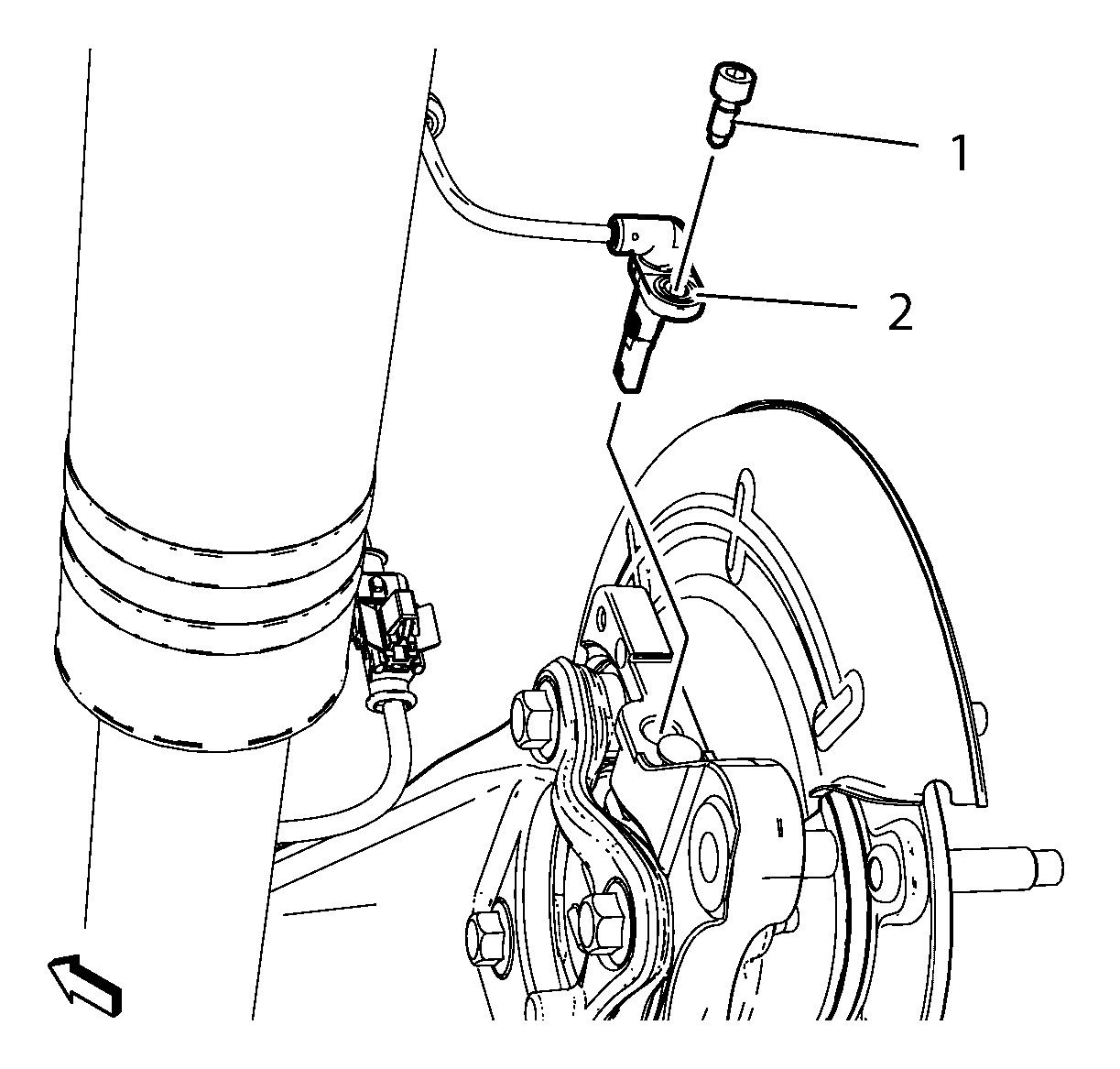 1
2