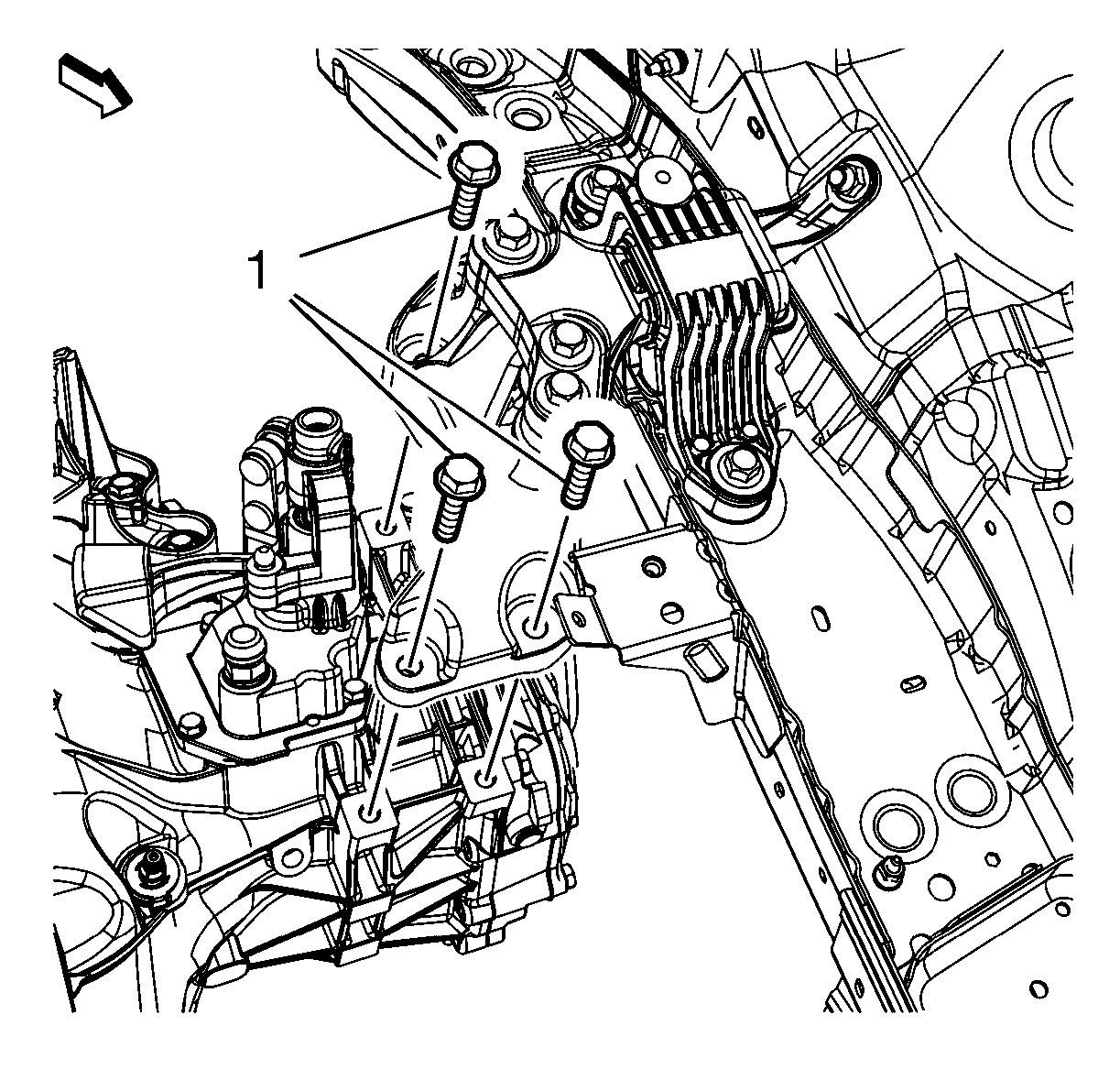 1