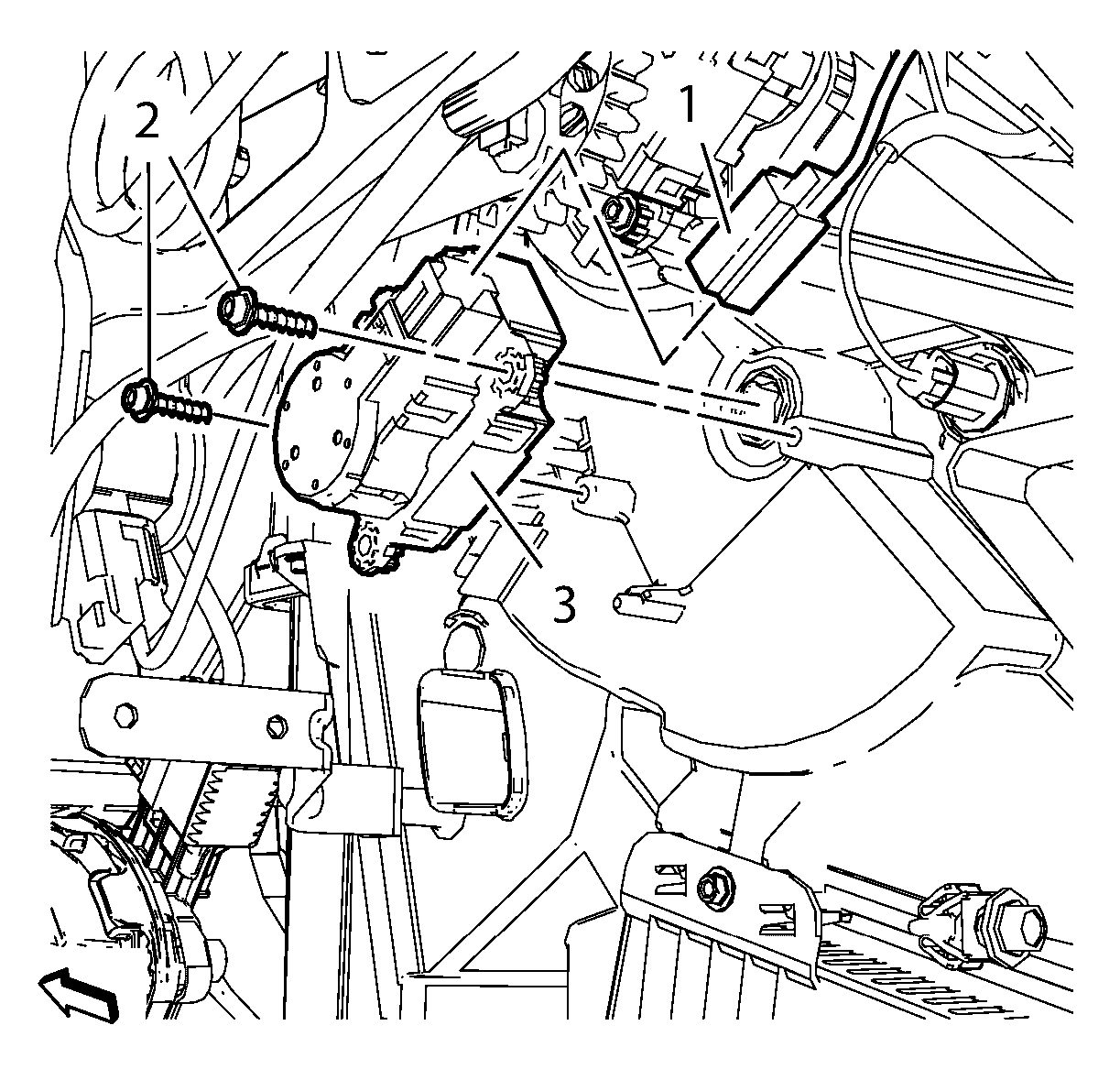 2
1
3