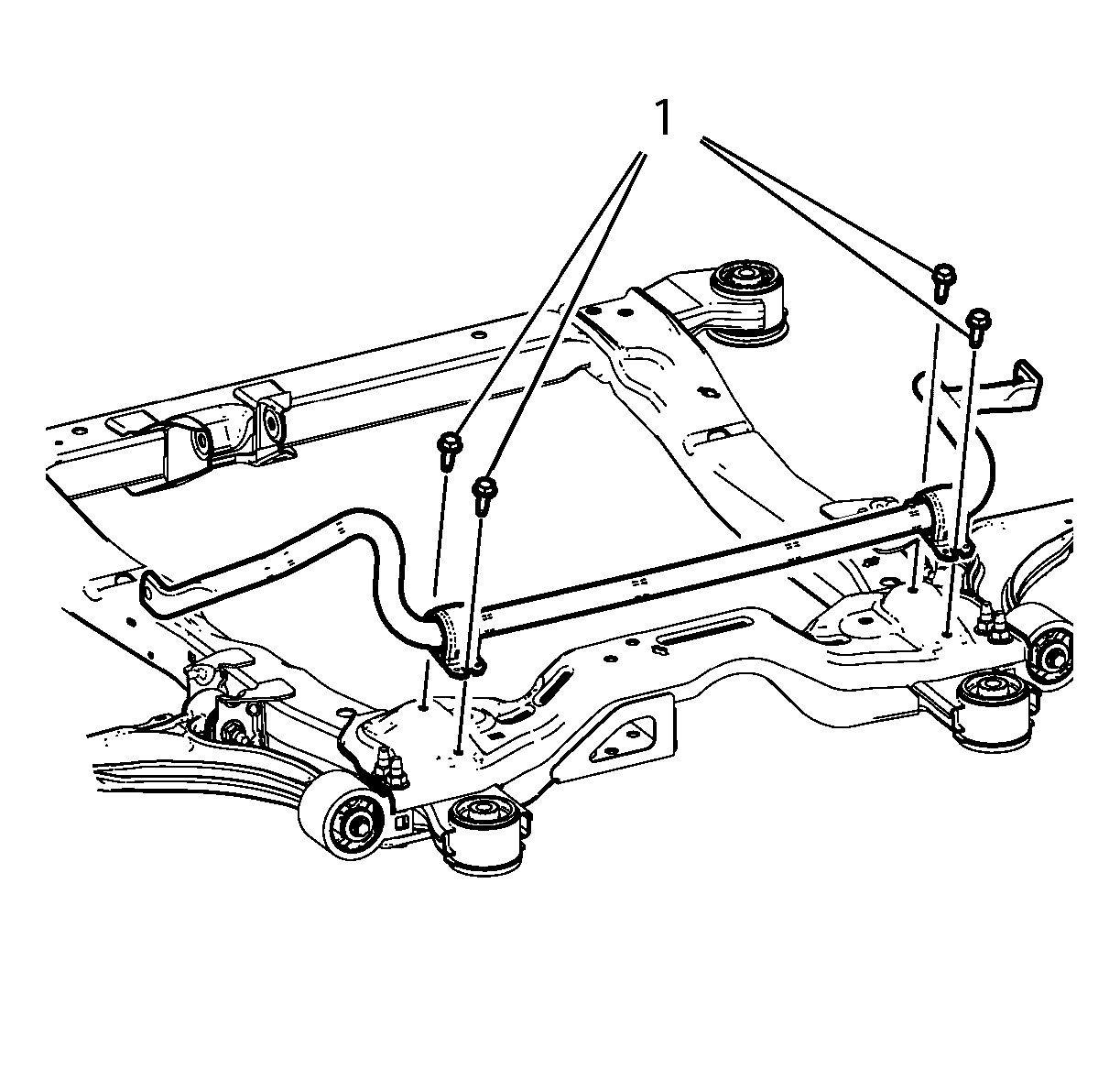 1