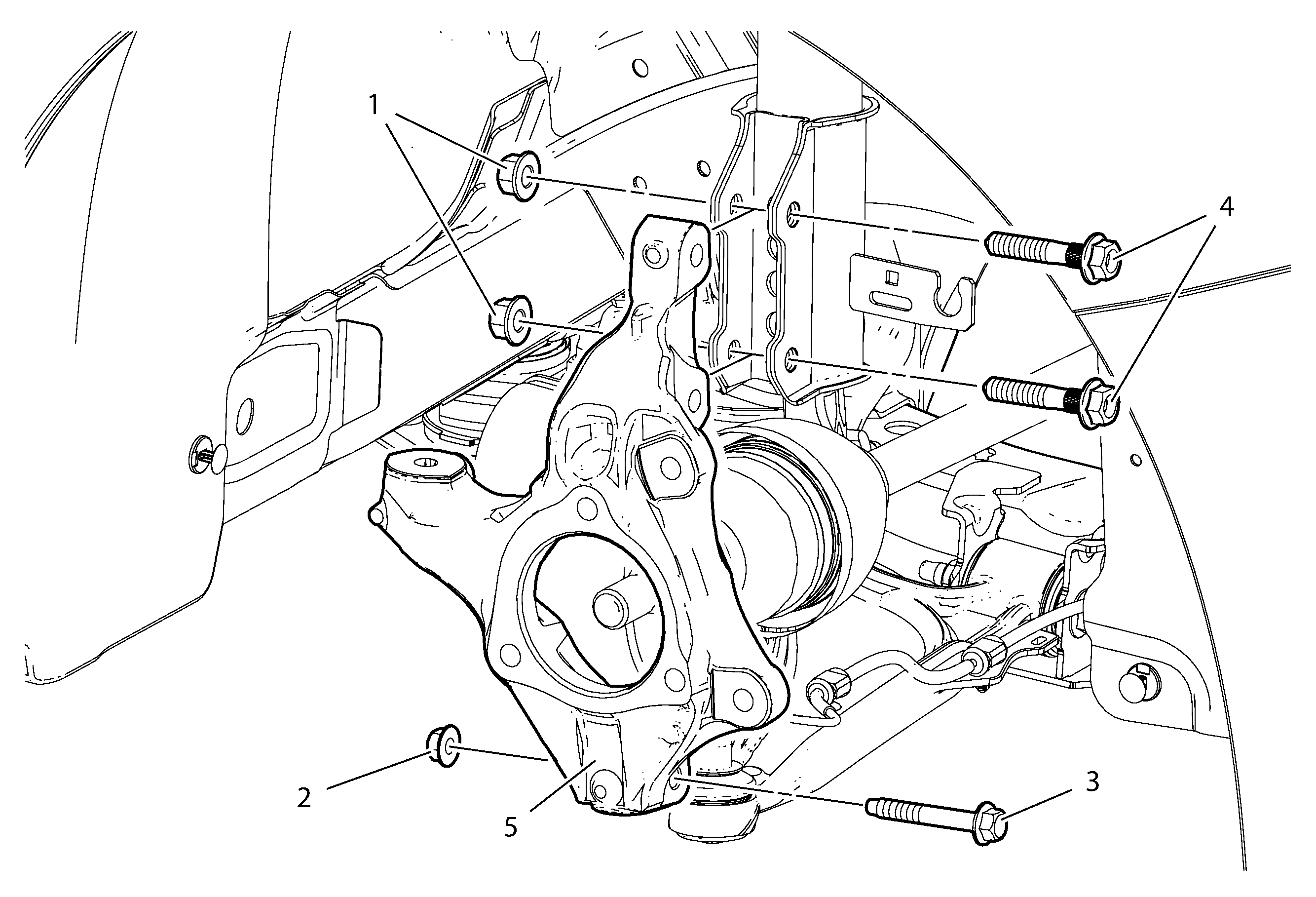 1
4
2
5
3