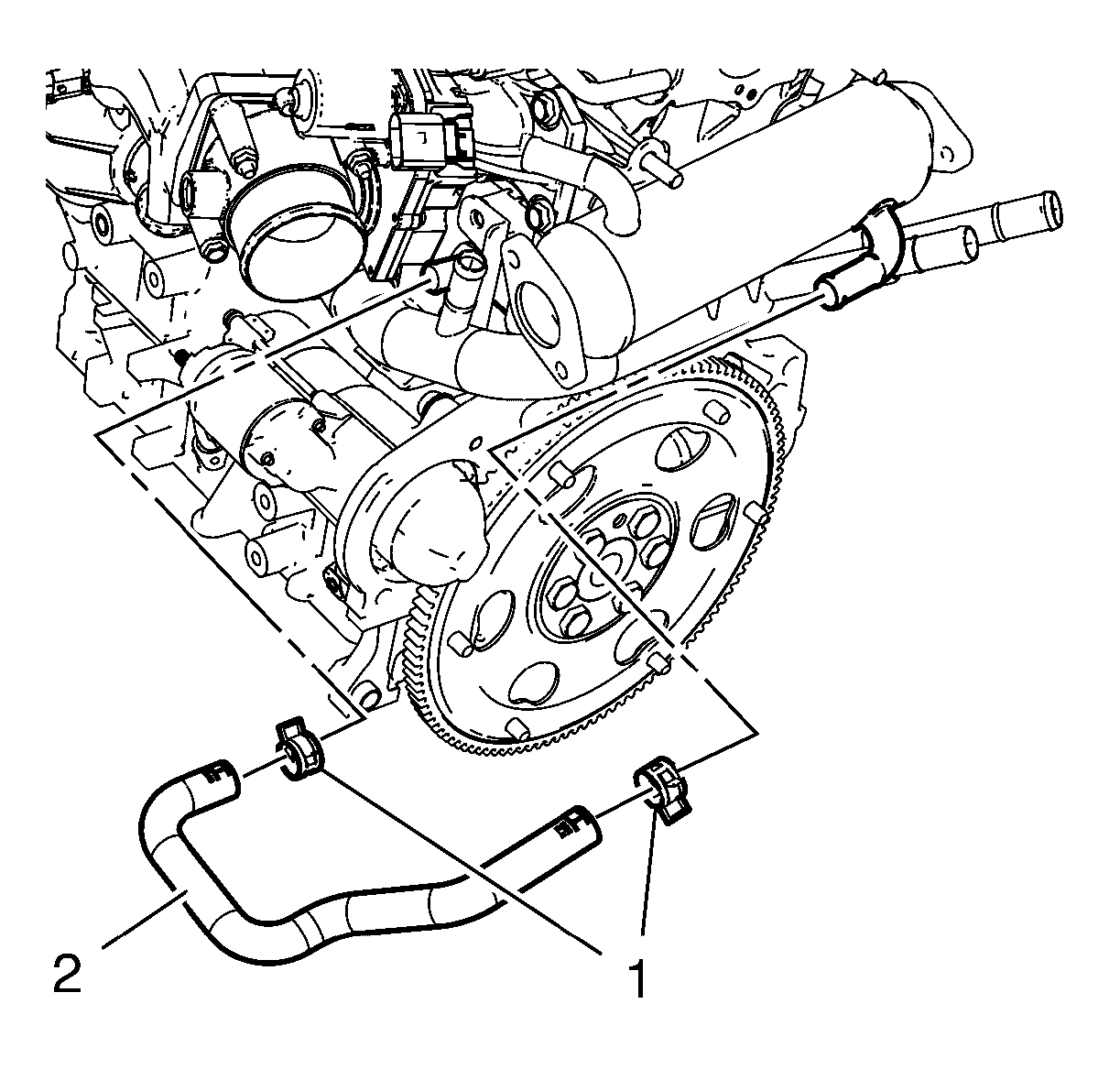 2
1