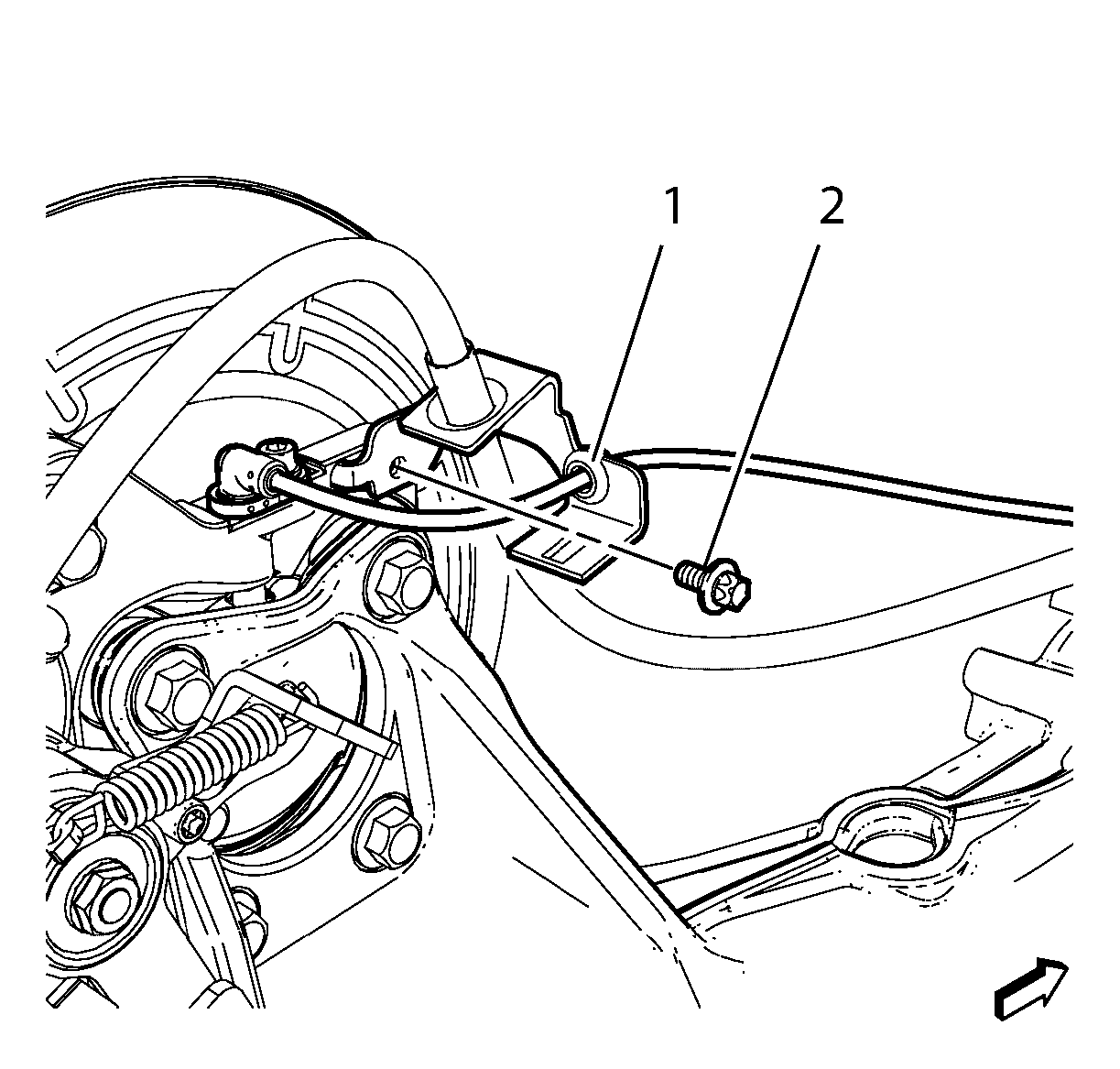 1
2