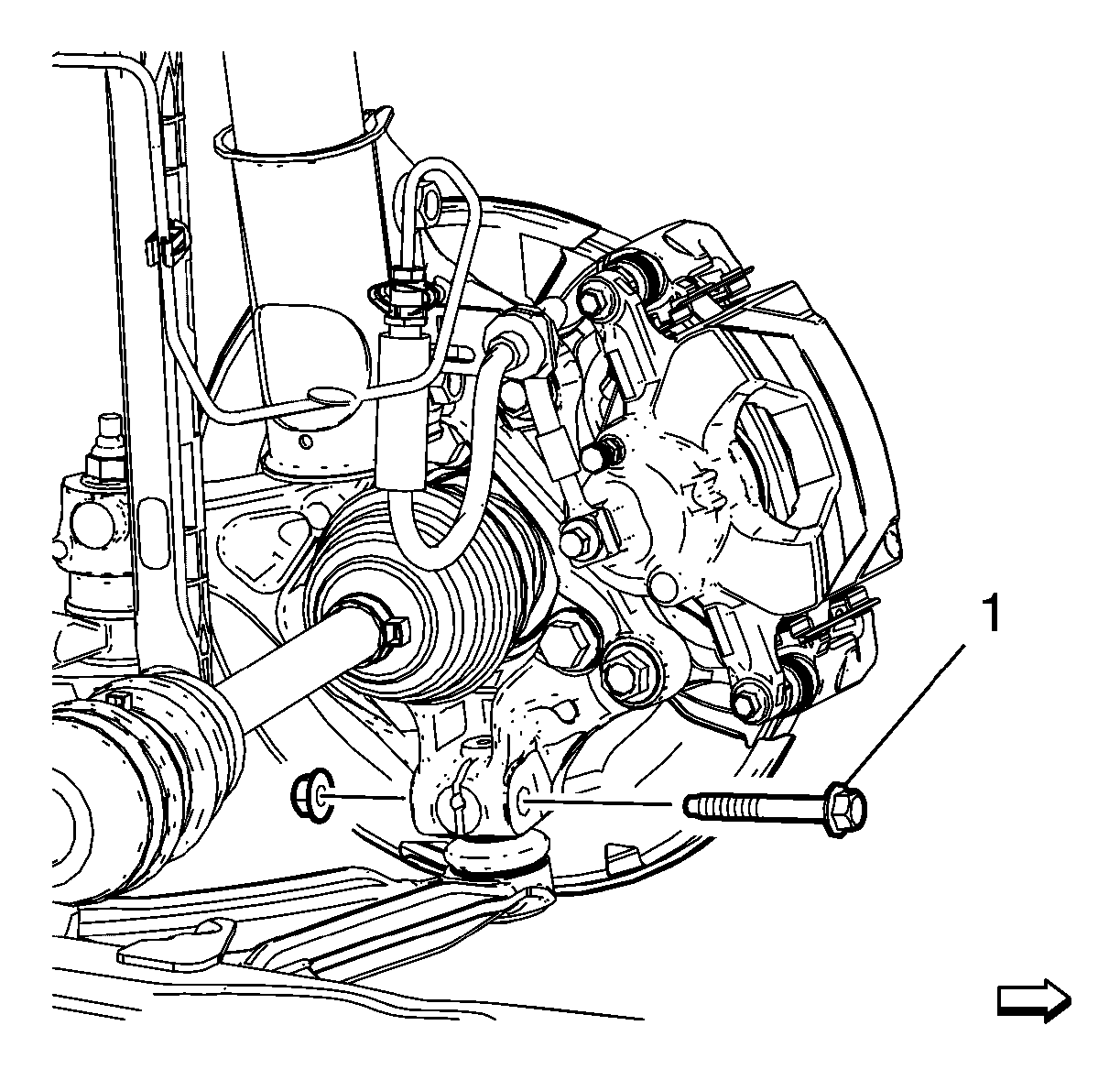 1