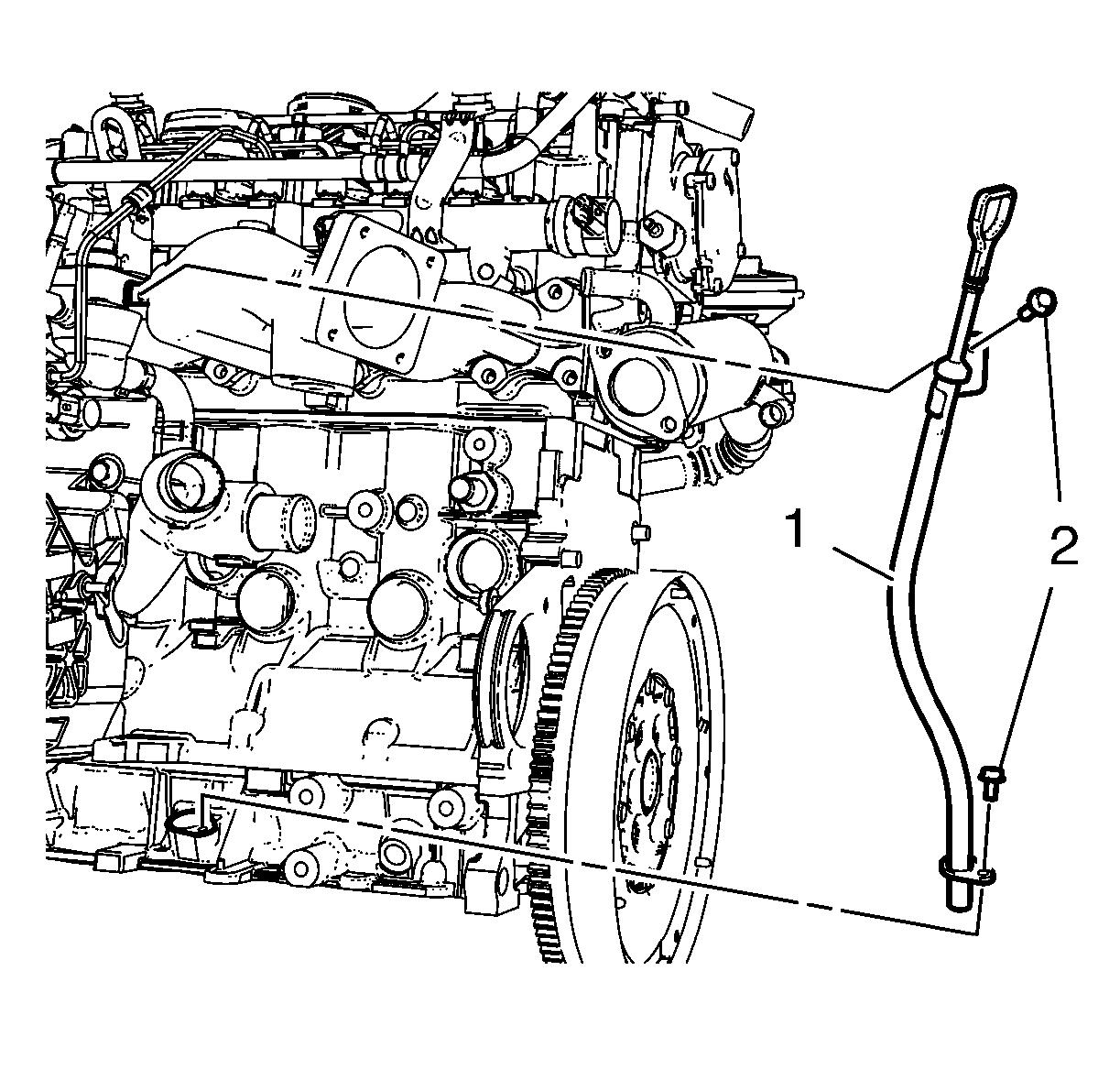 1

2