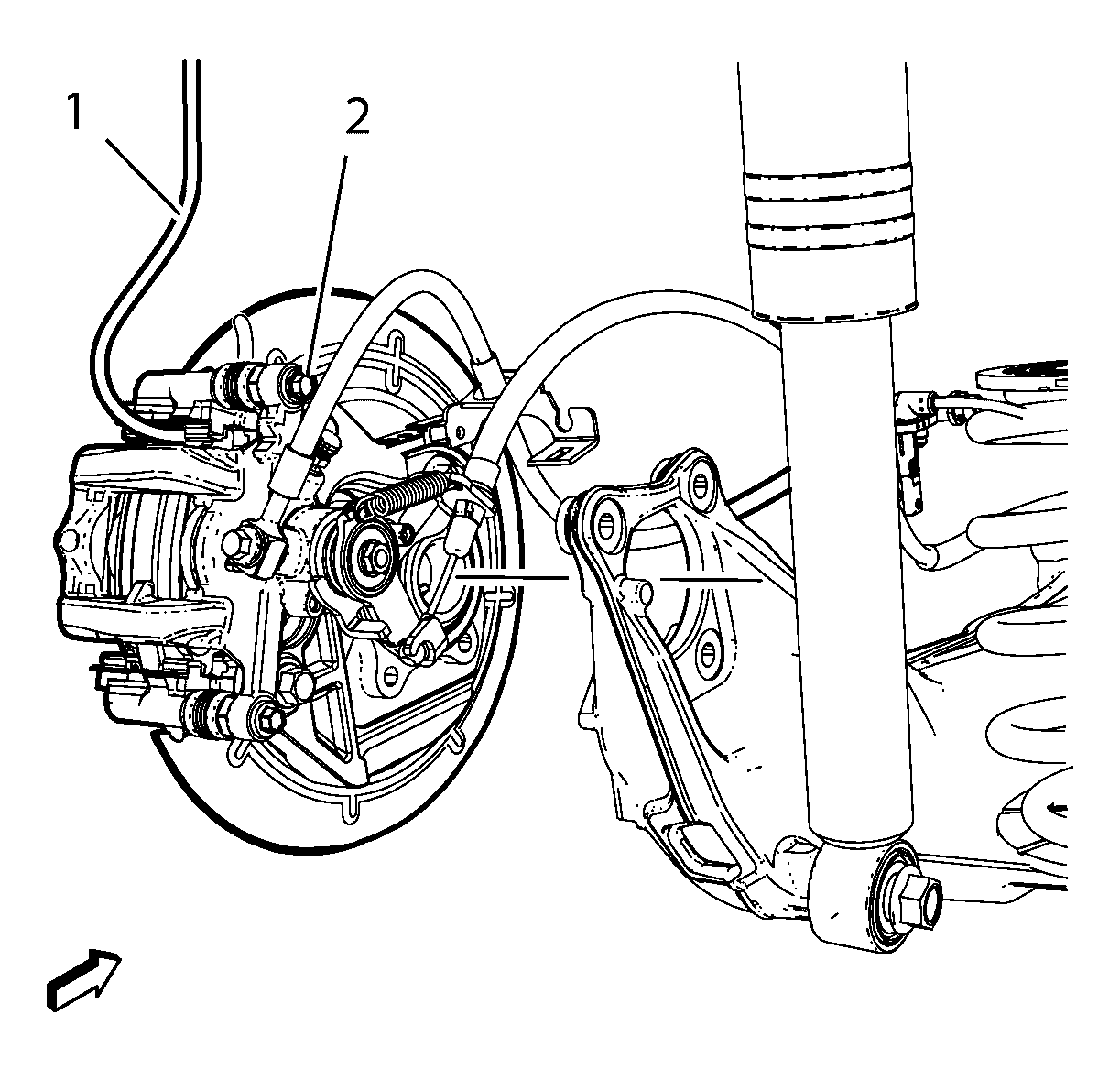 1
2