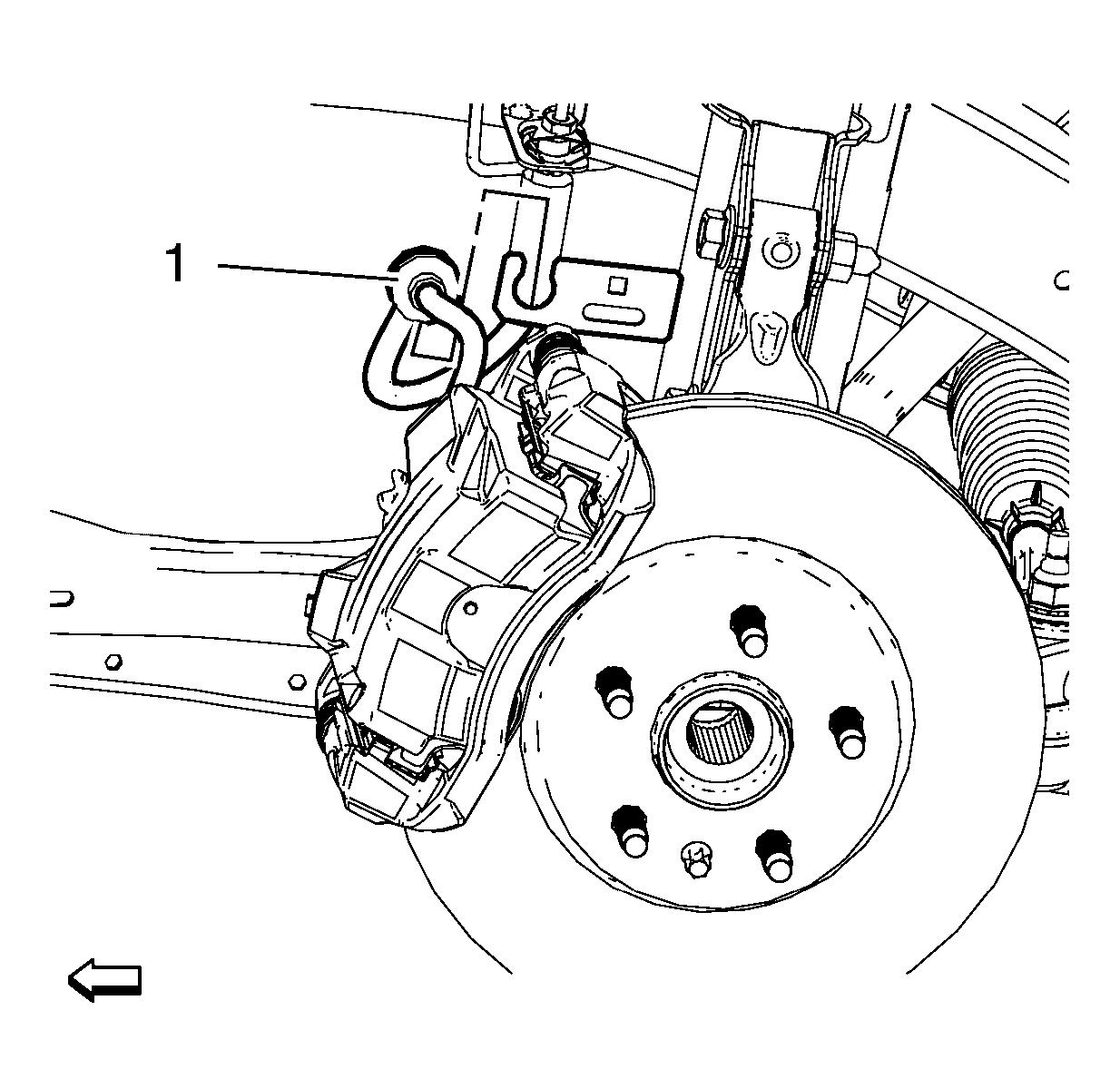 1