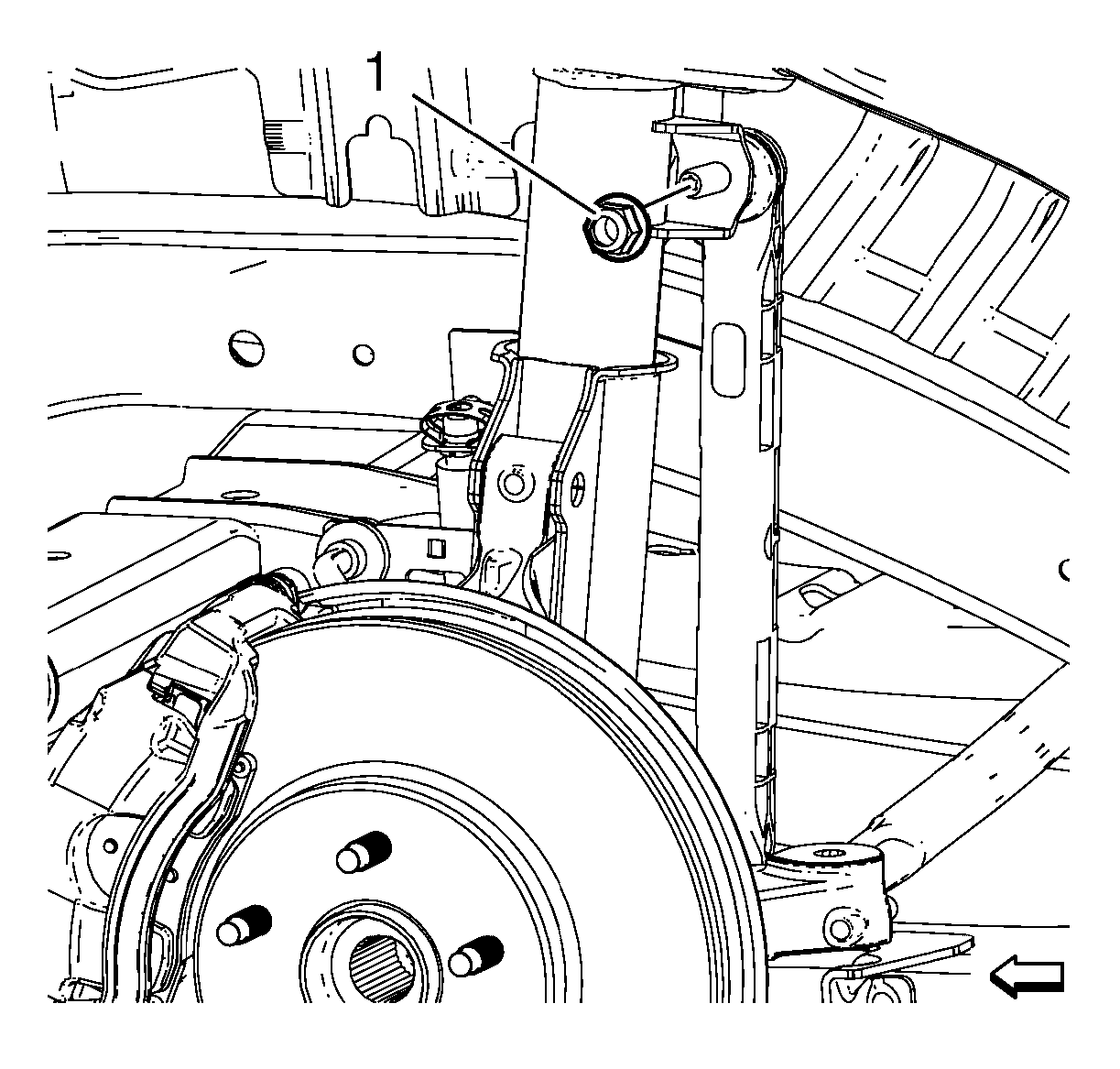 1