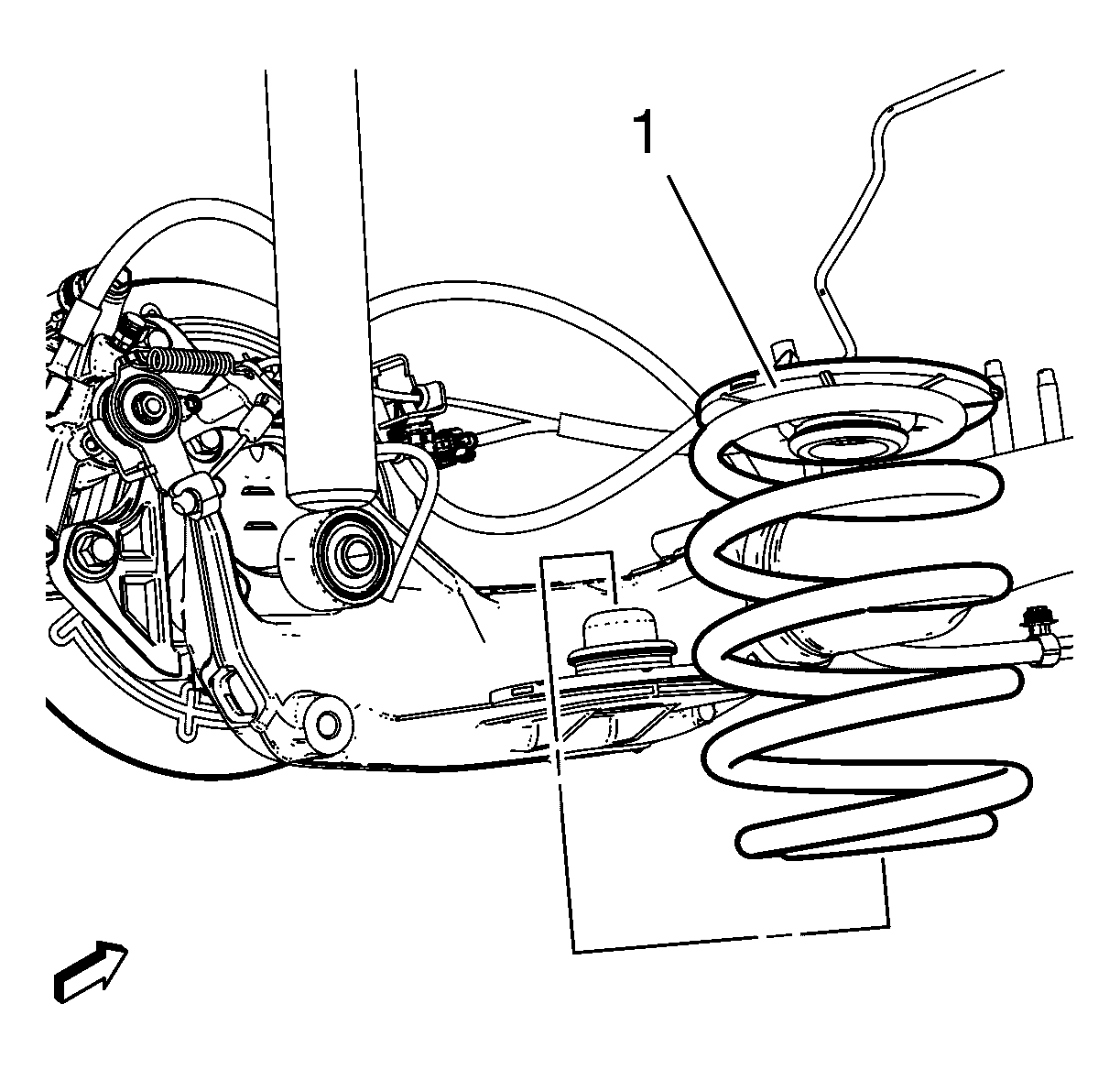 1