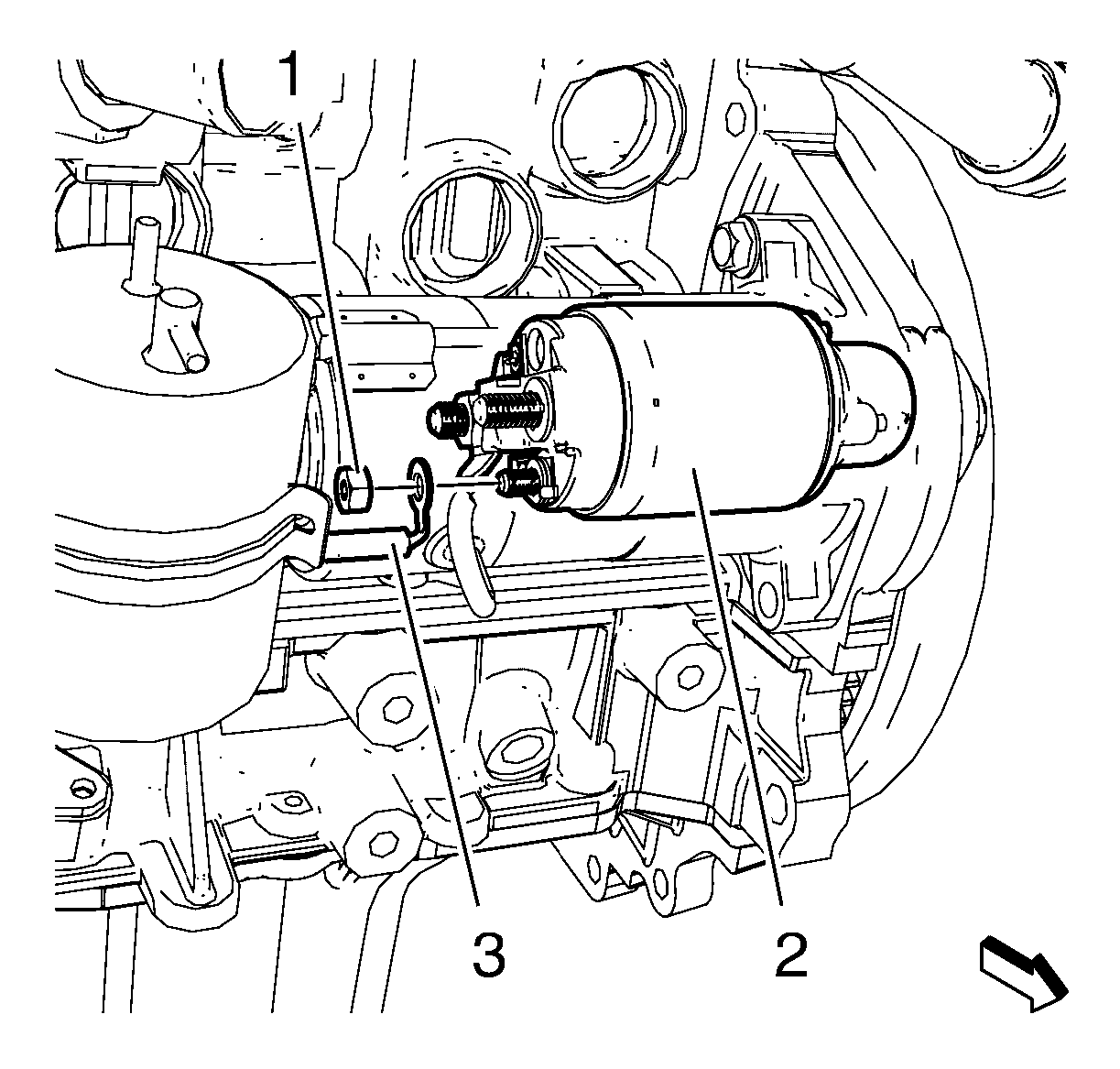 1
3
2