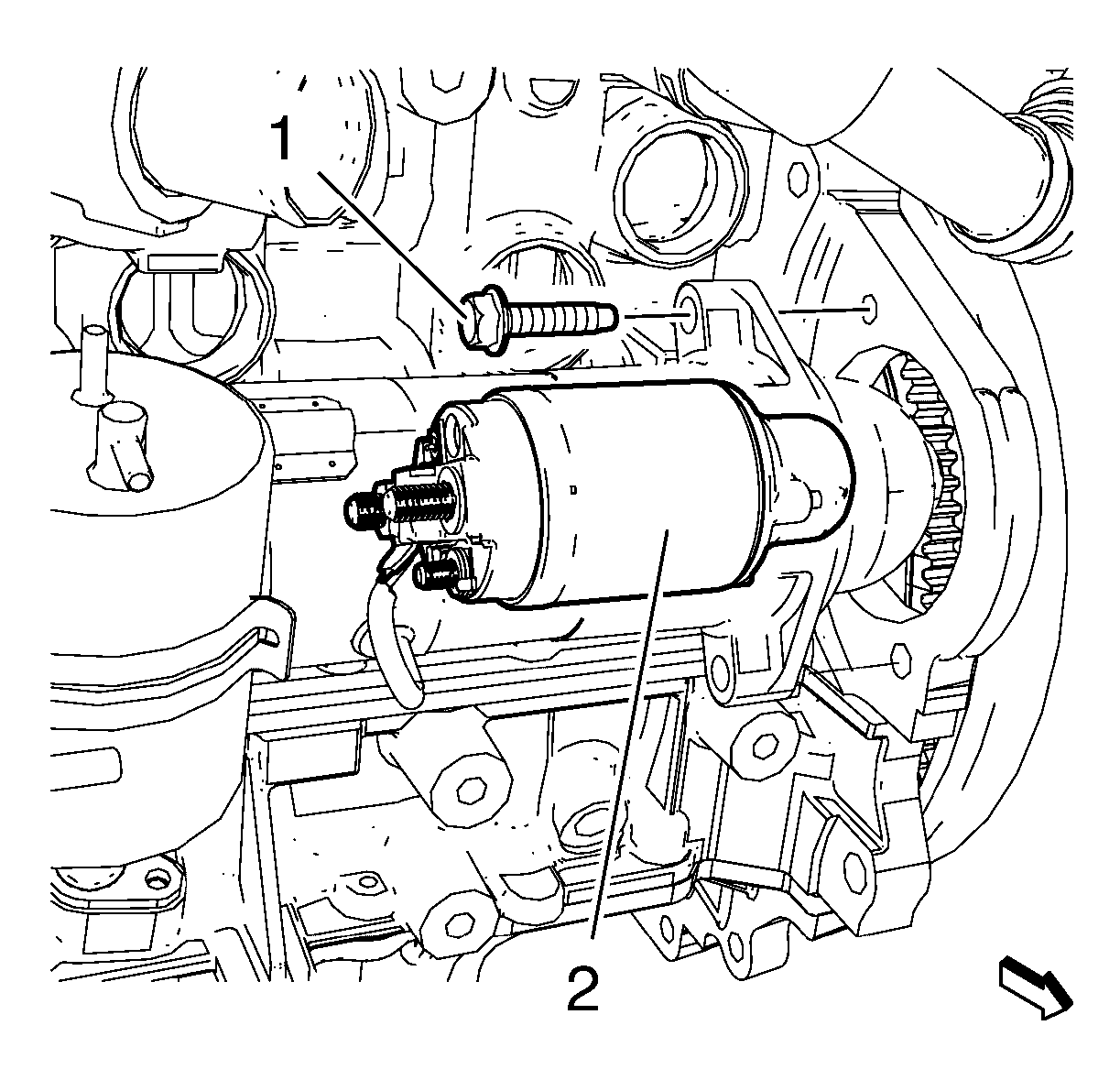 1
2