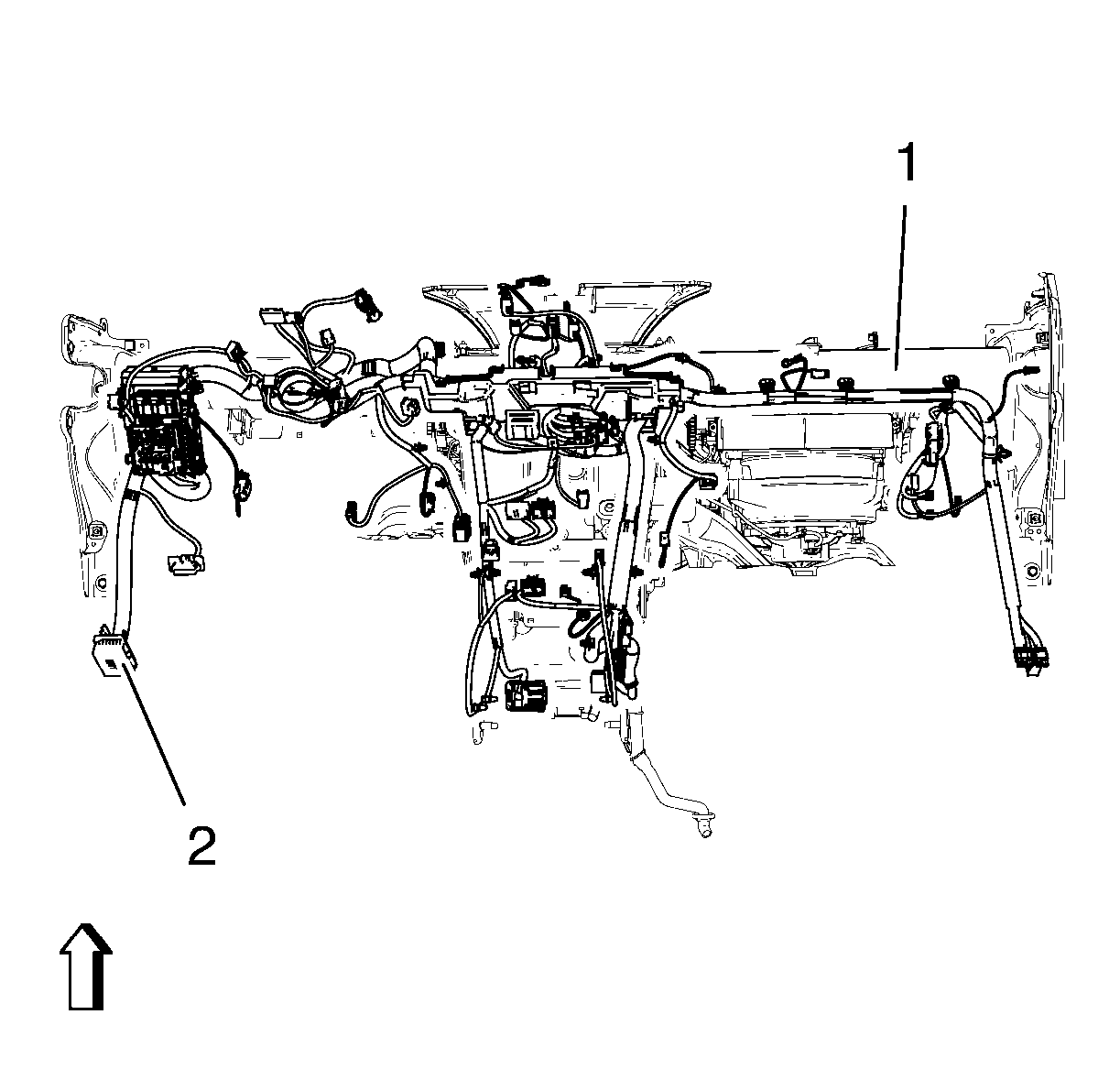 1

2