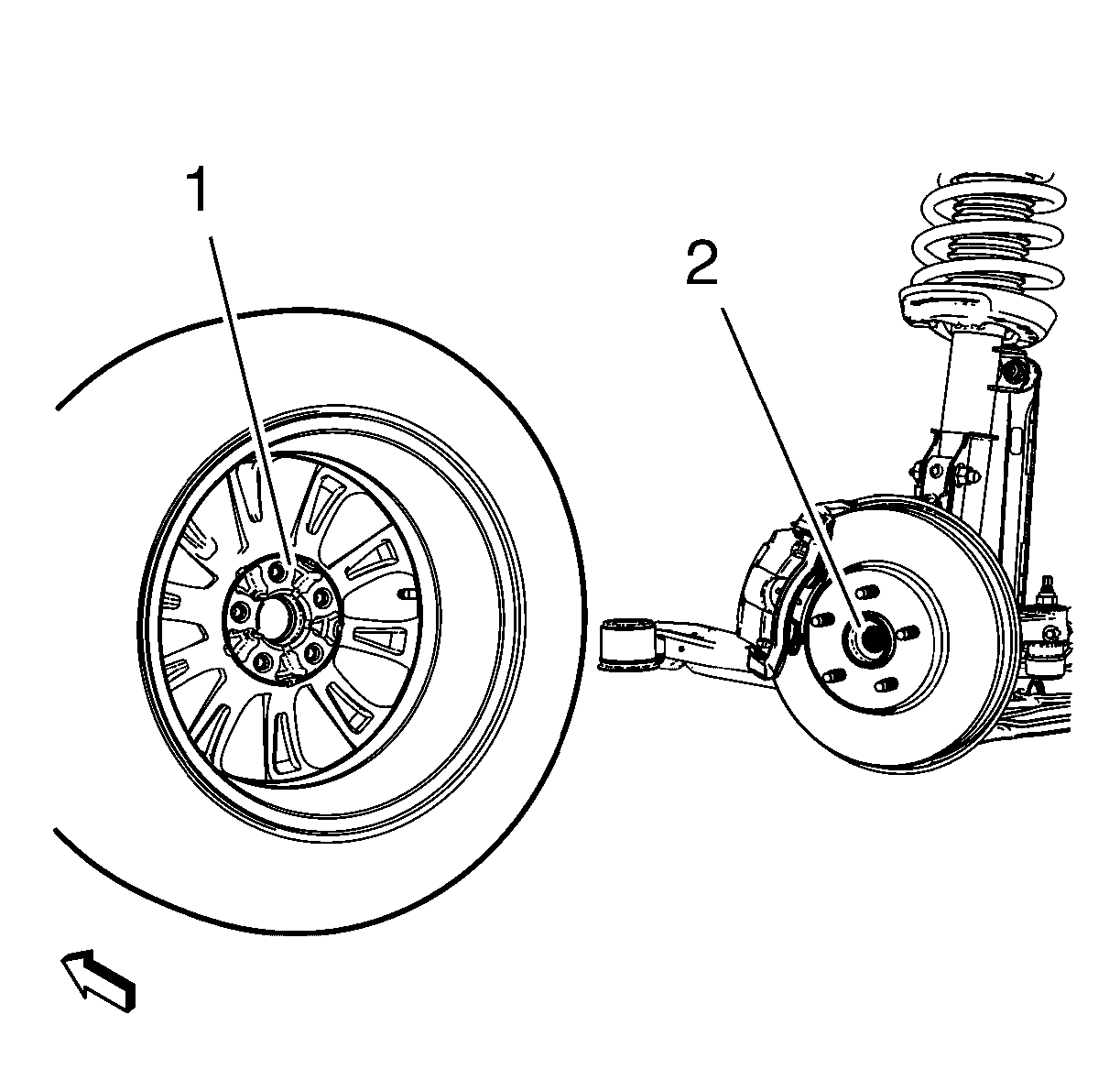 1

2