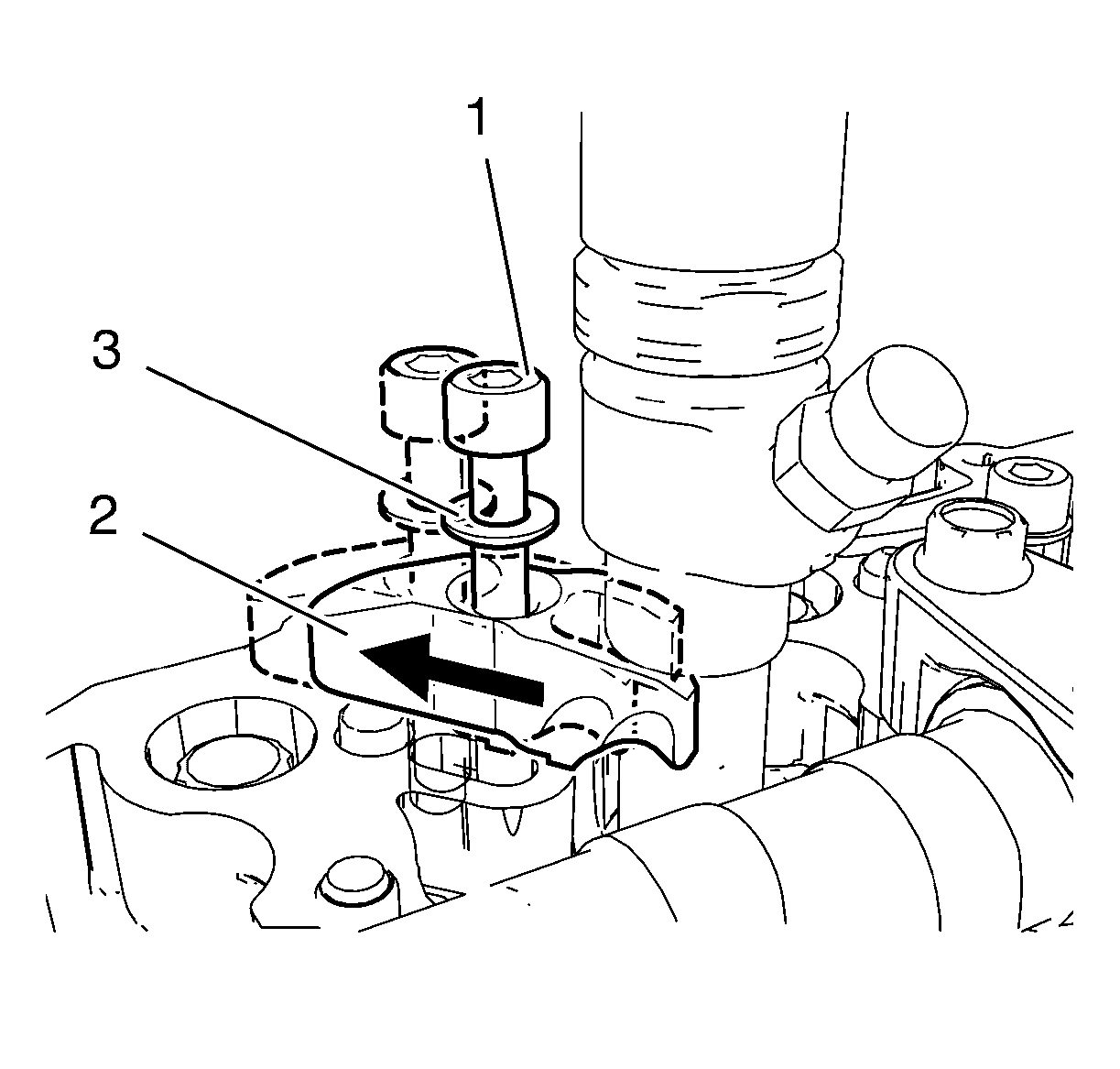 1
3
2