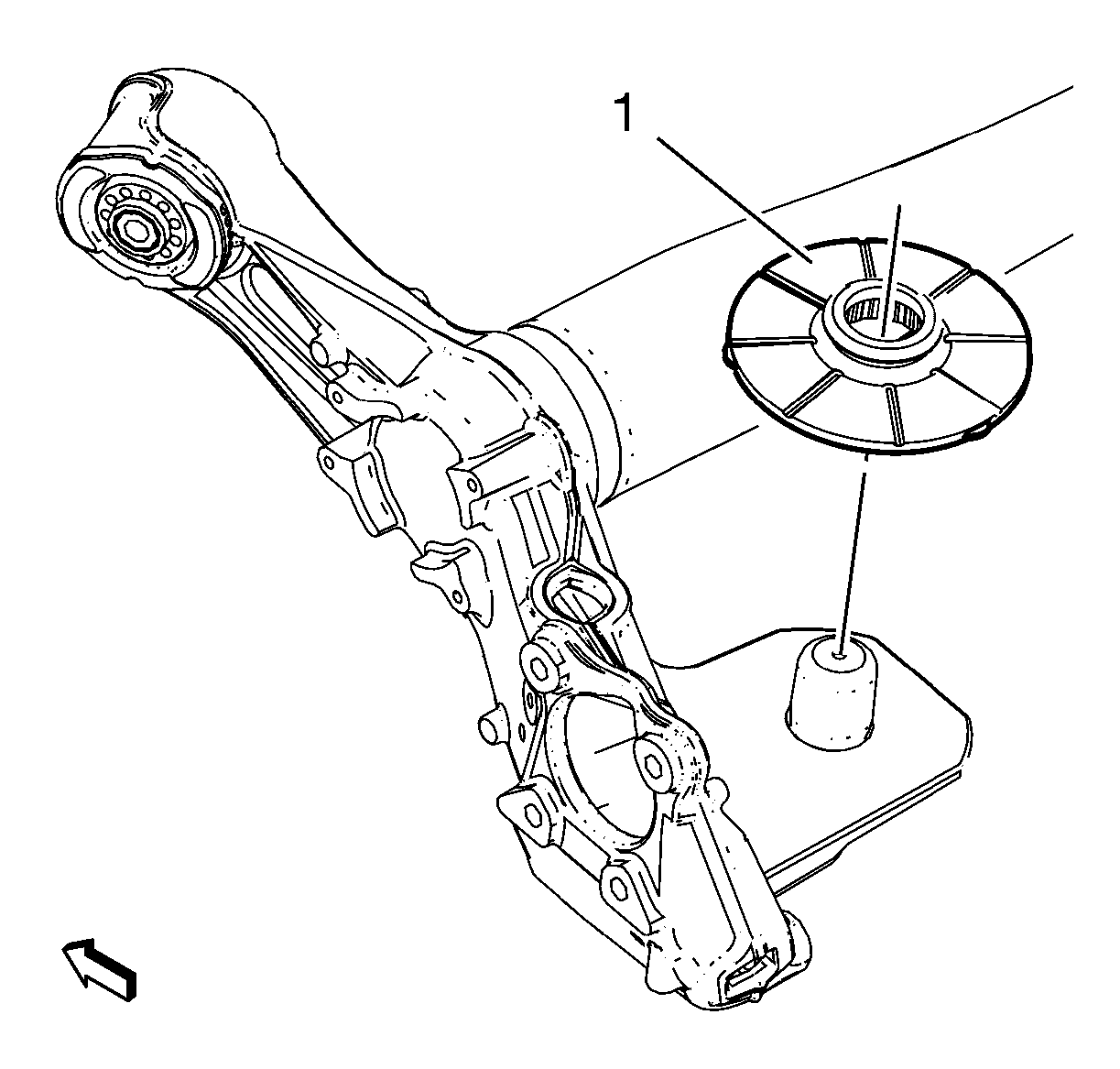 1