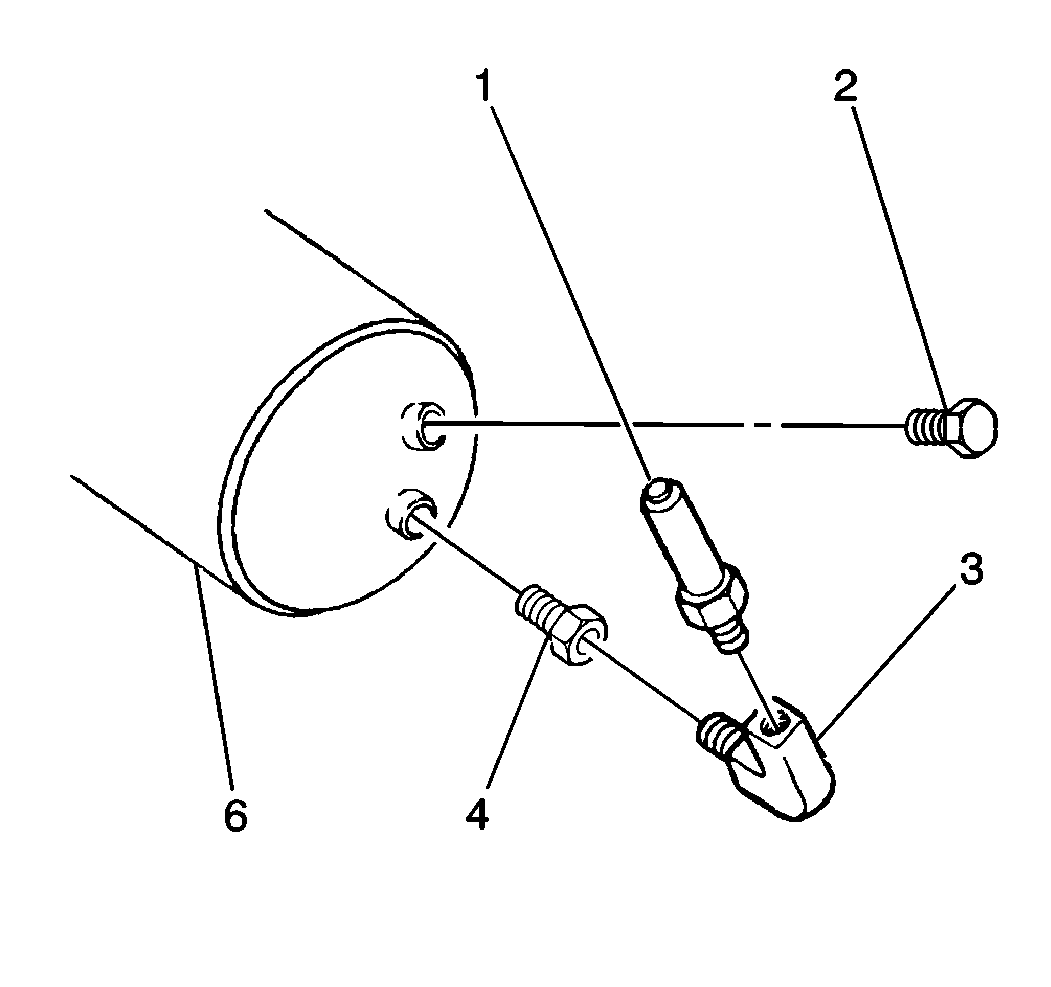 1
2
3
6
4