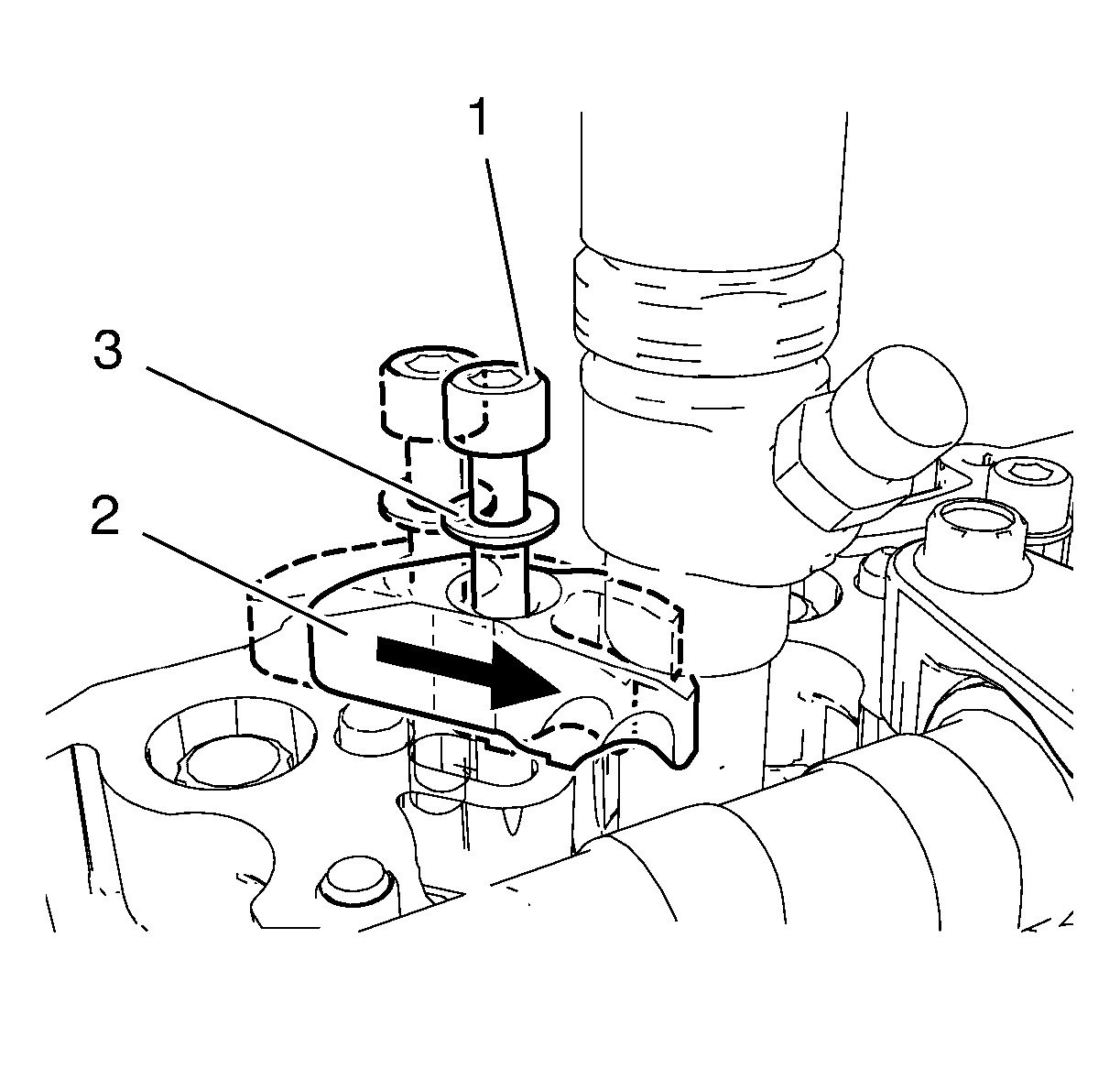 1
3
2