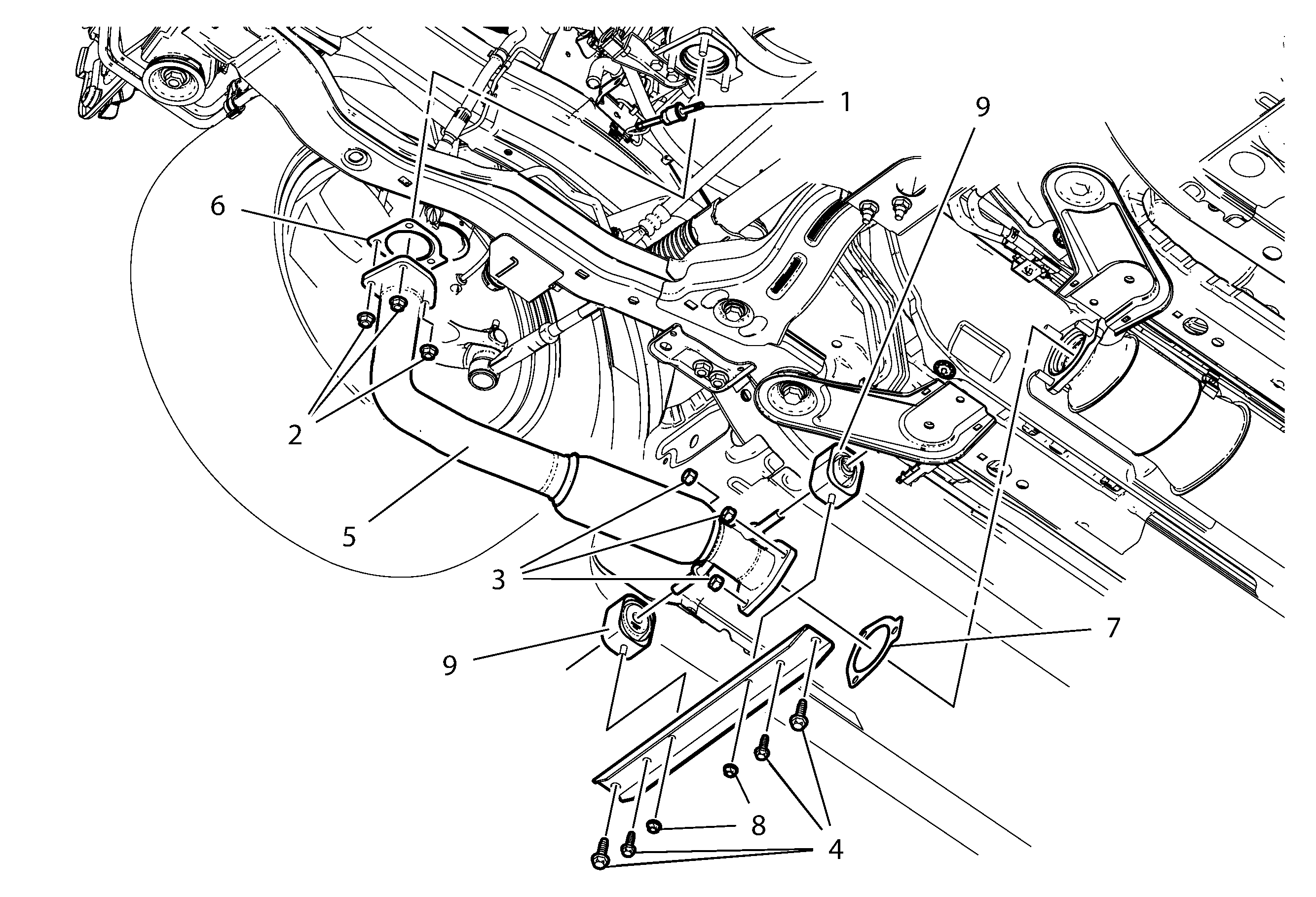 1
9
6
2
5
3
9
7
8
4