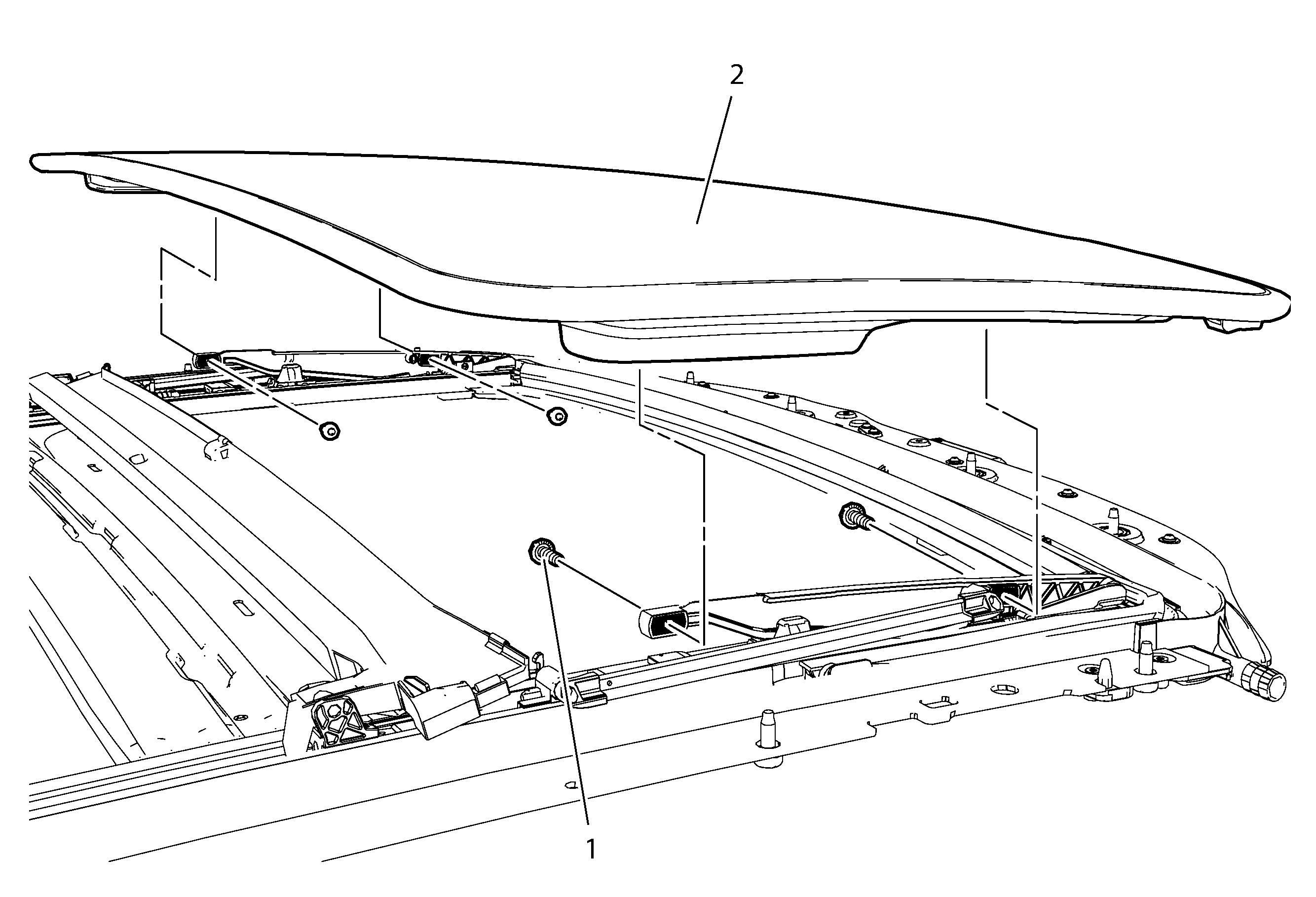 2

1