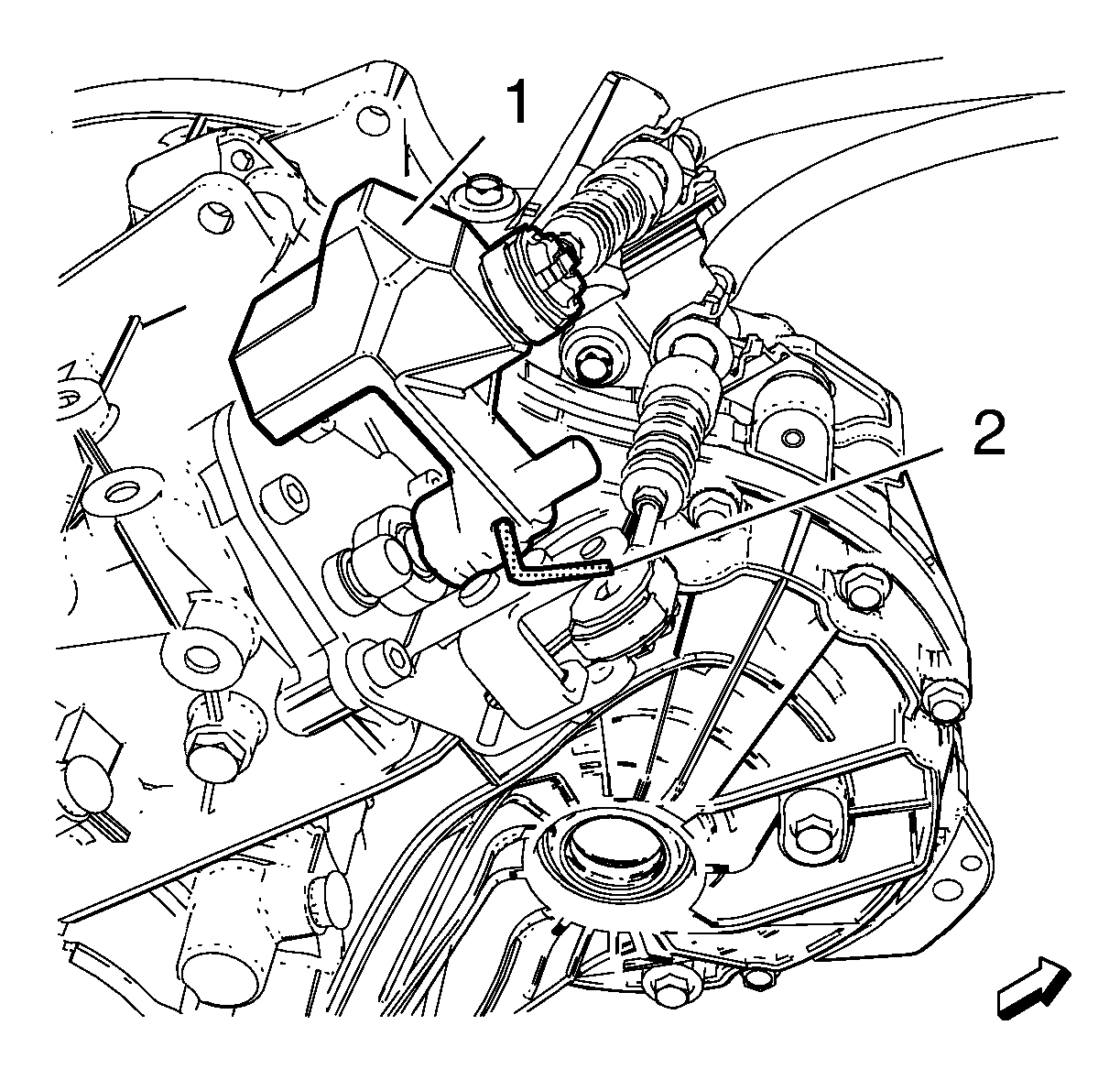 1
2