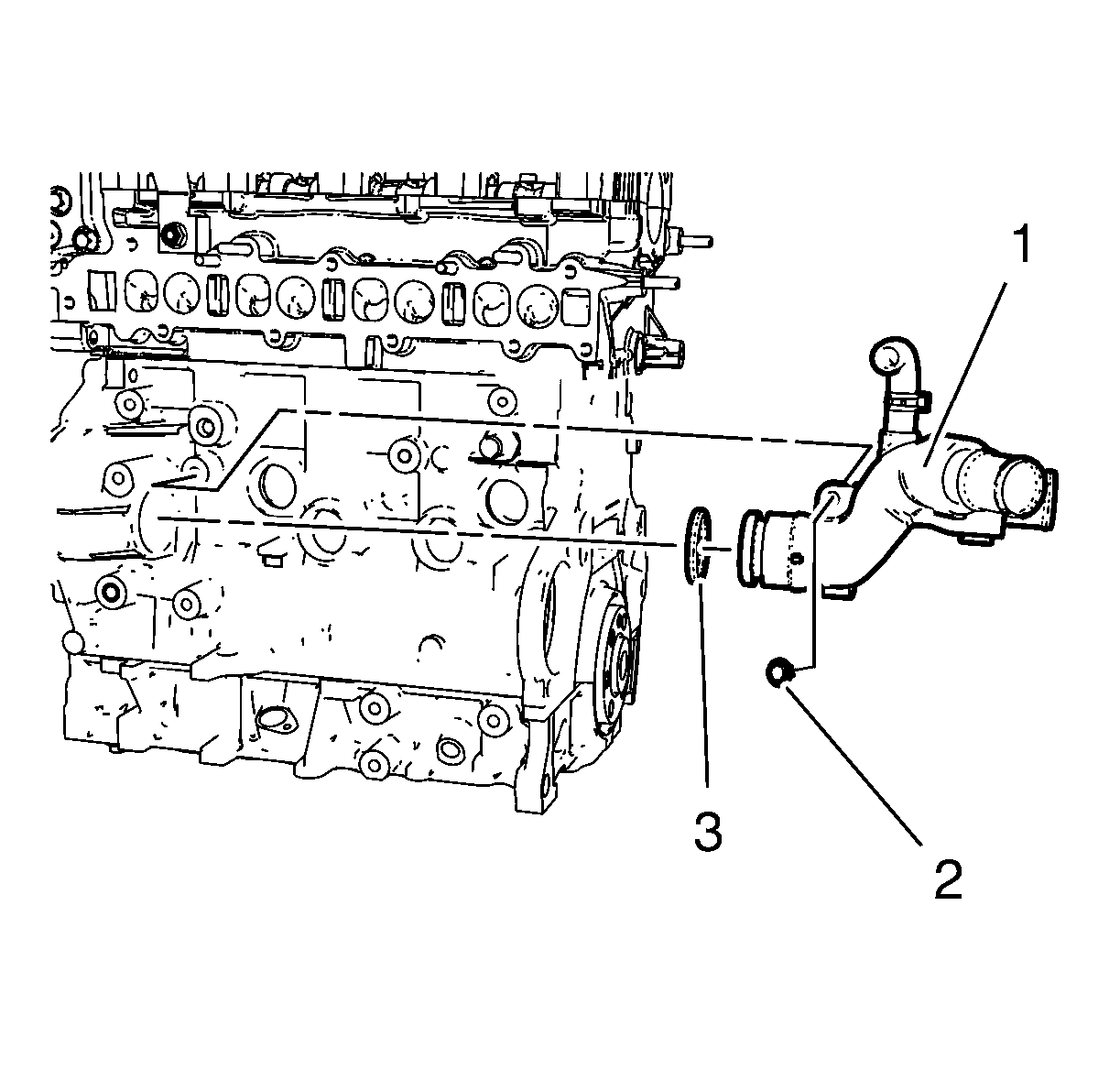 1
3
2