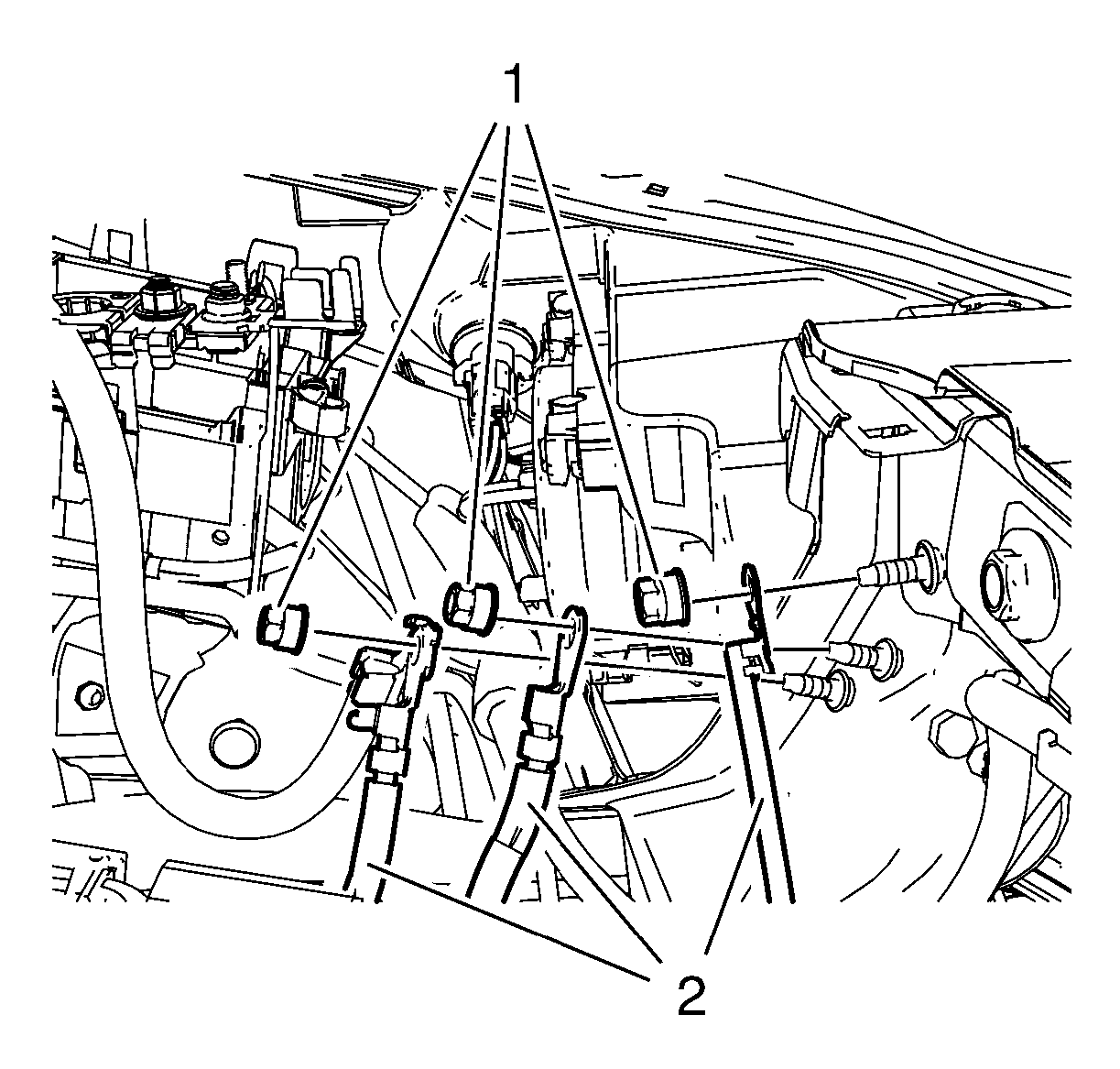 1
2