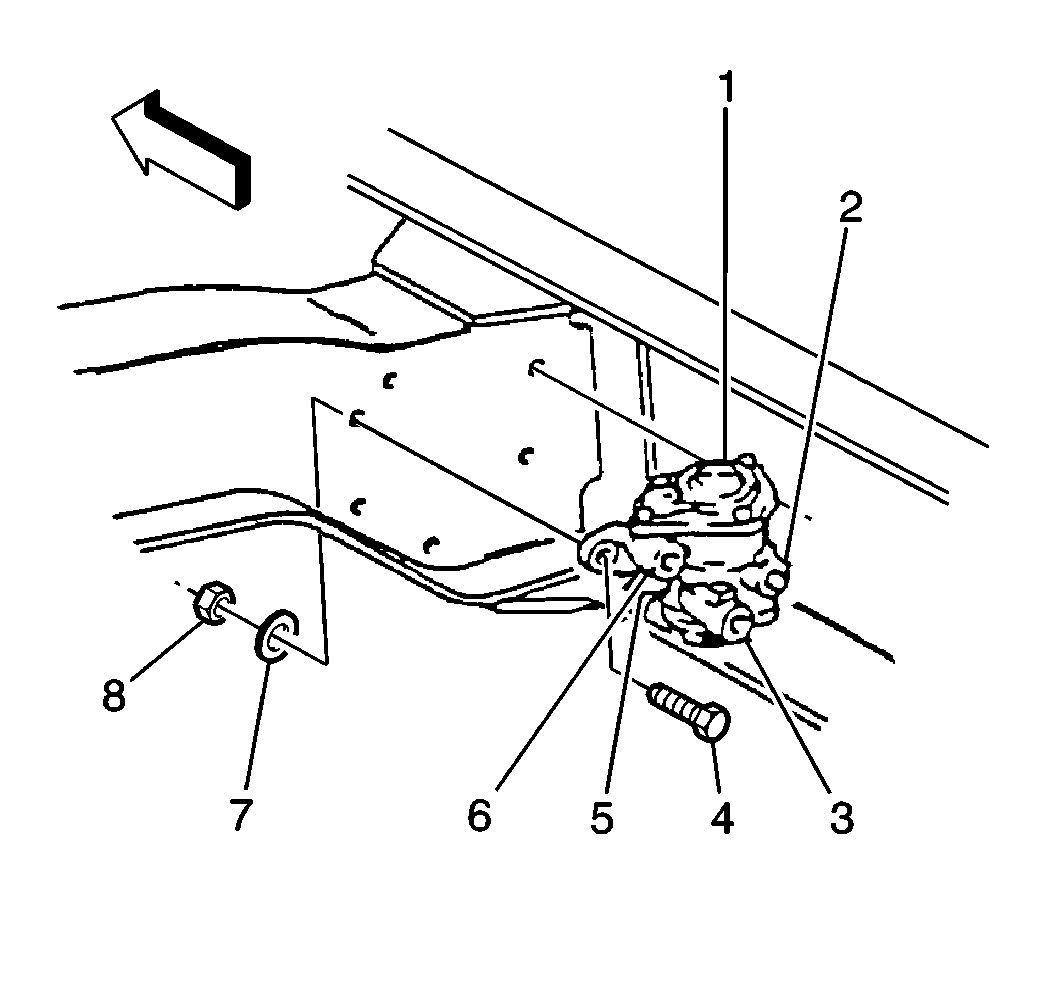 1
2
8
7
6
5
4
3