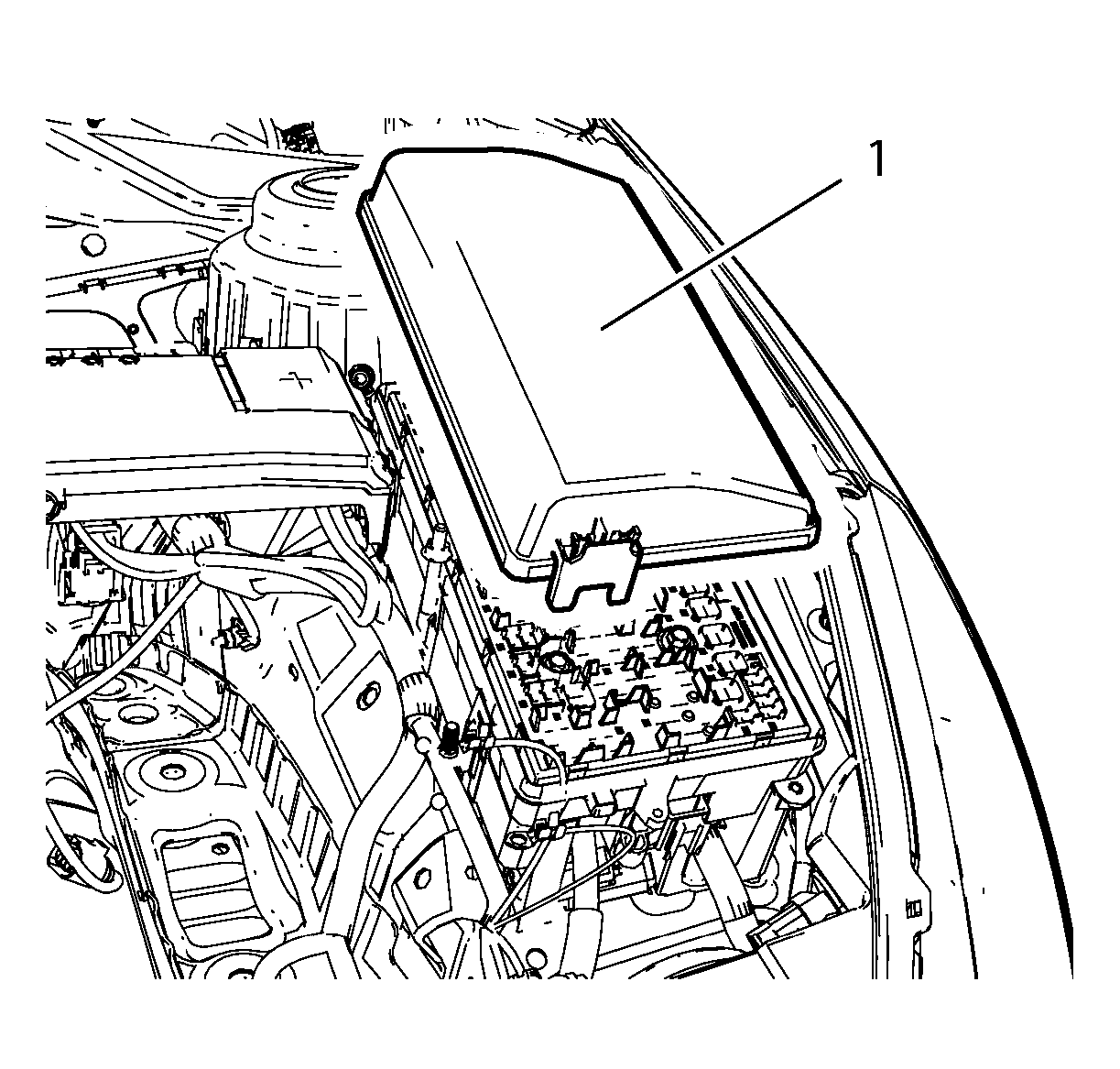 1