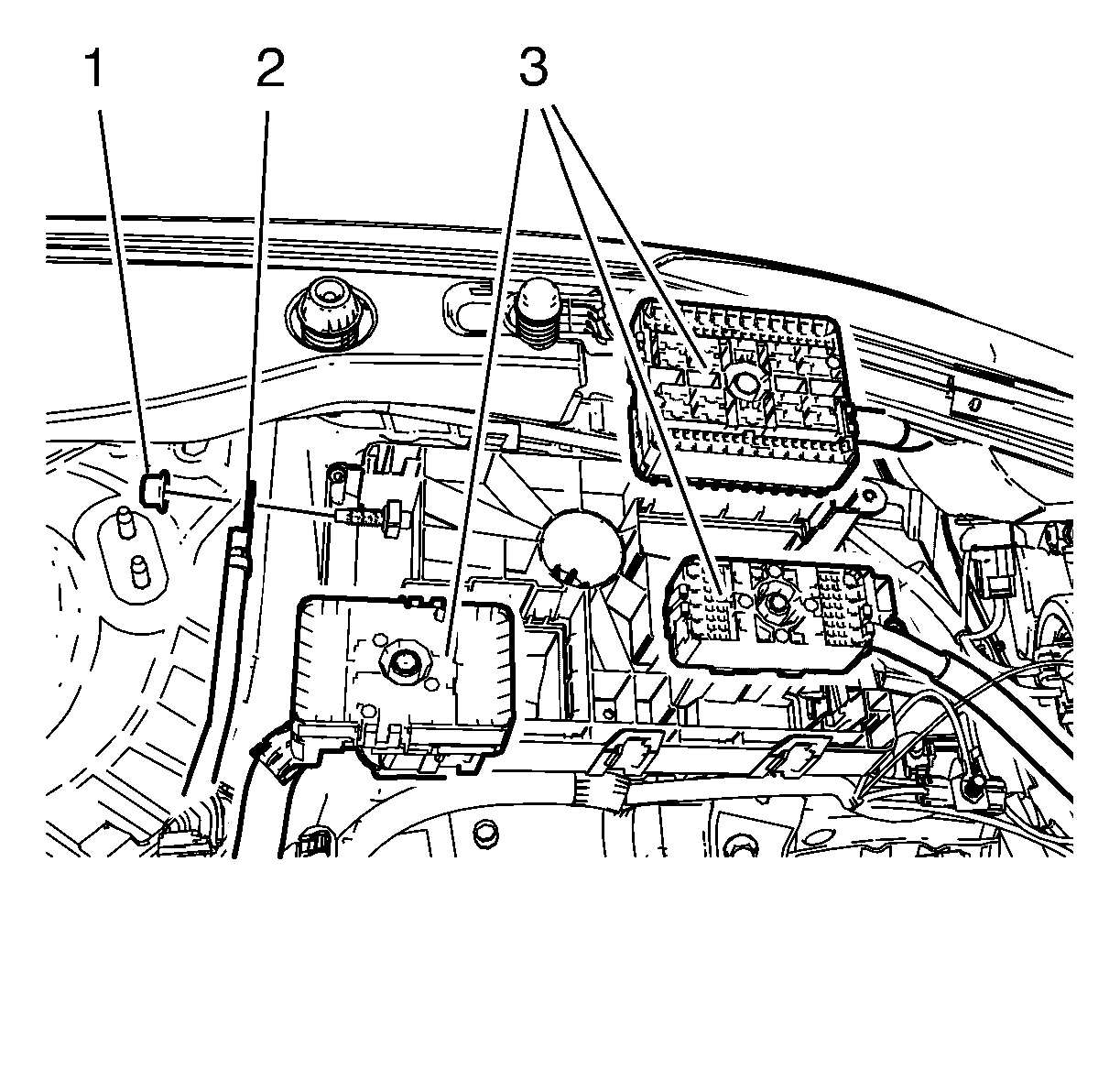 1
2
3