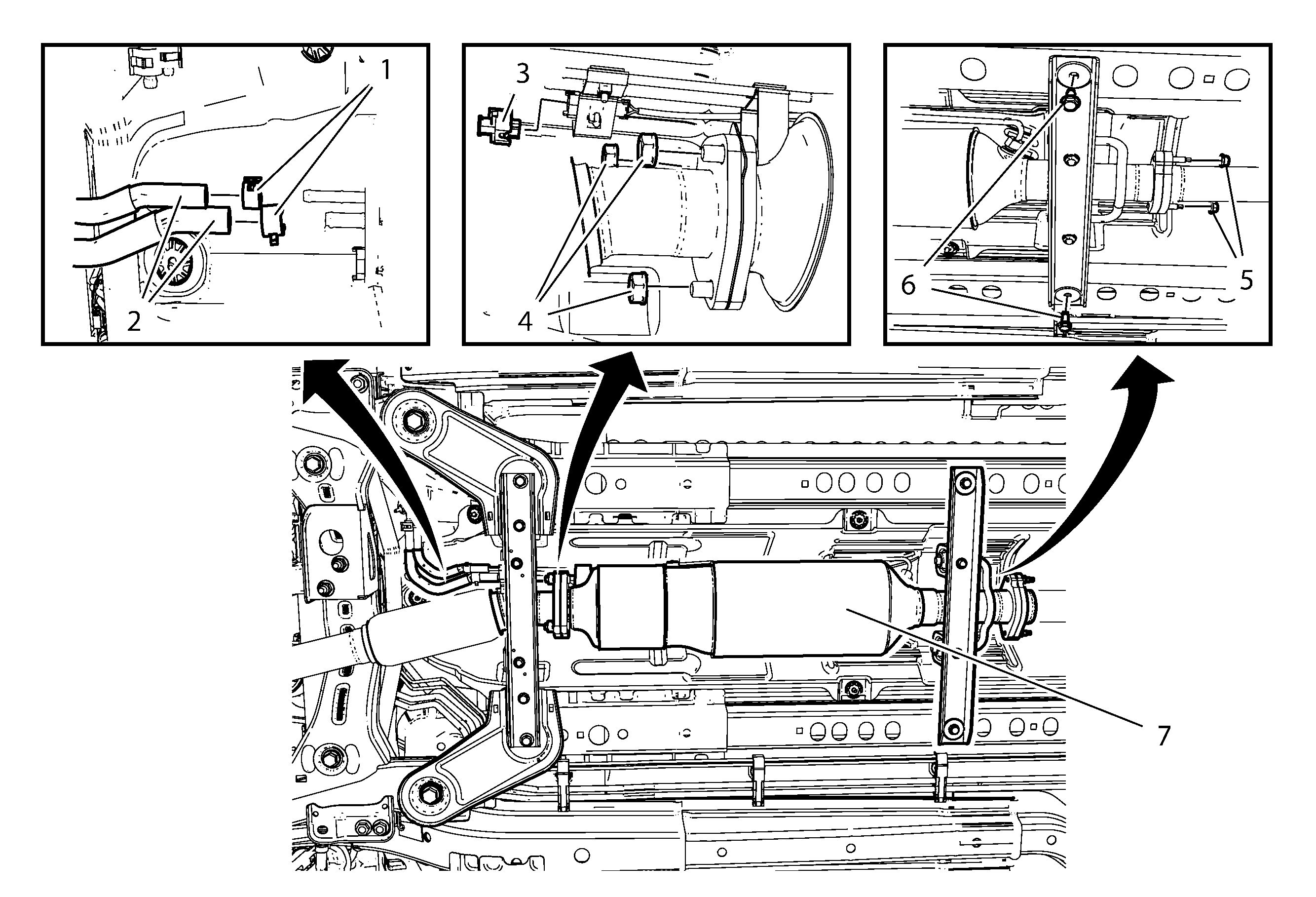 1
2
3
4
6
5
7