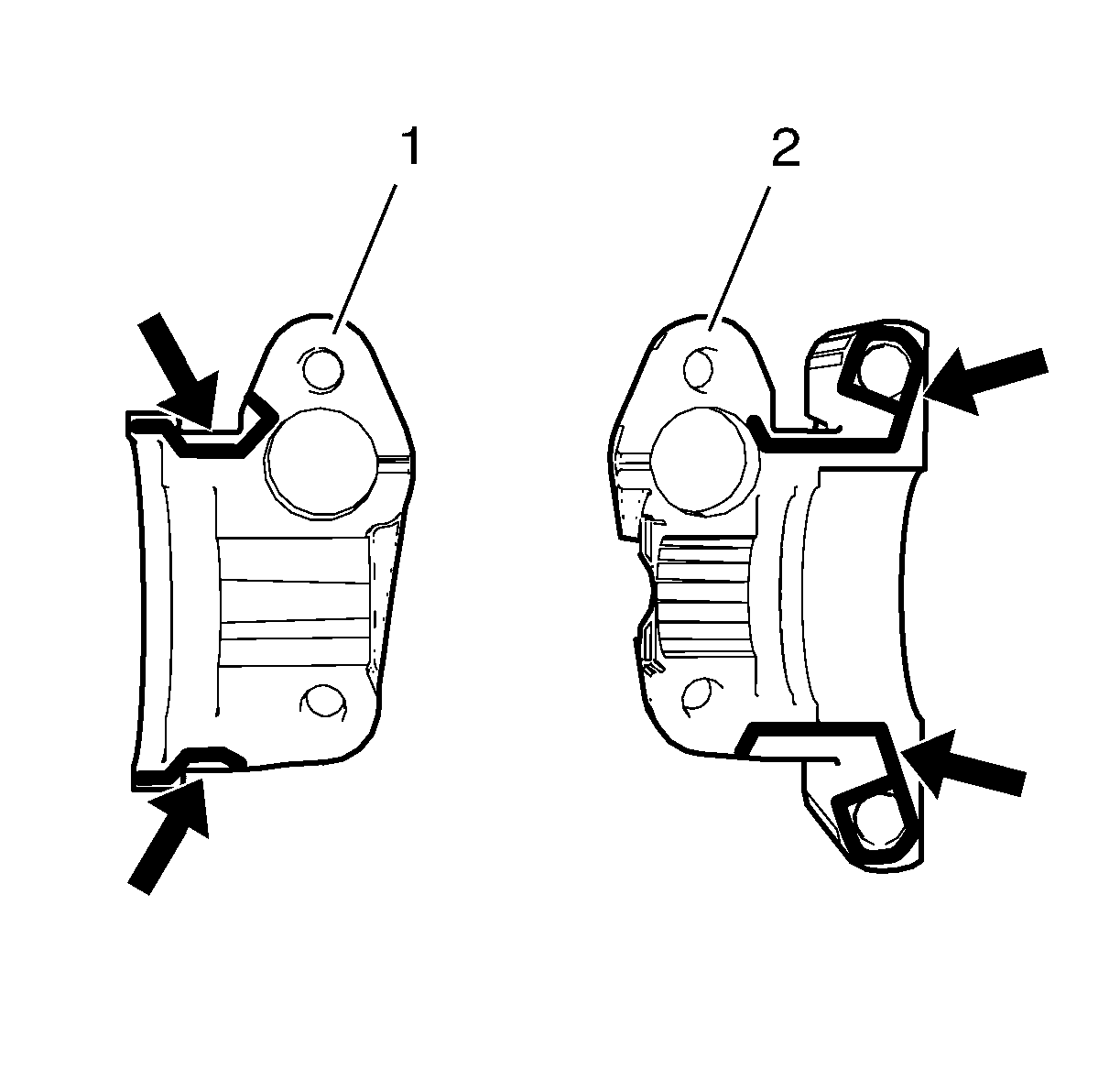 1

2