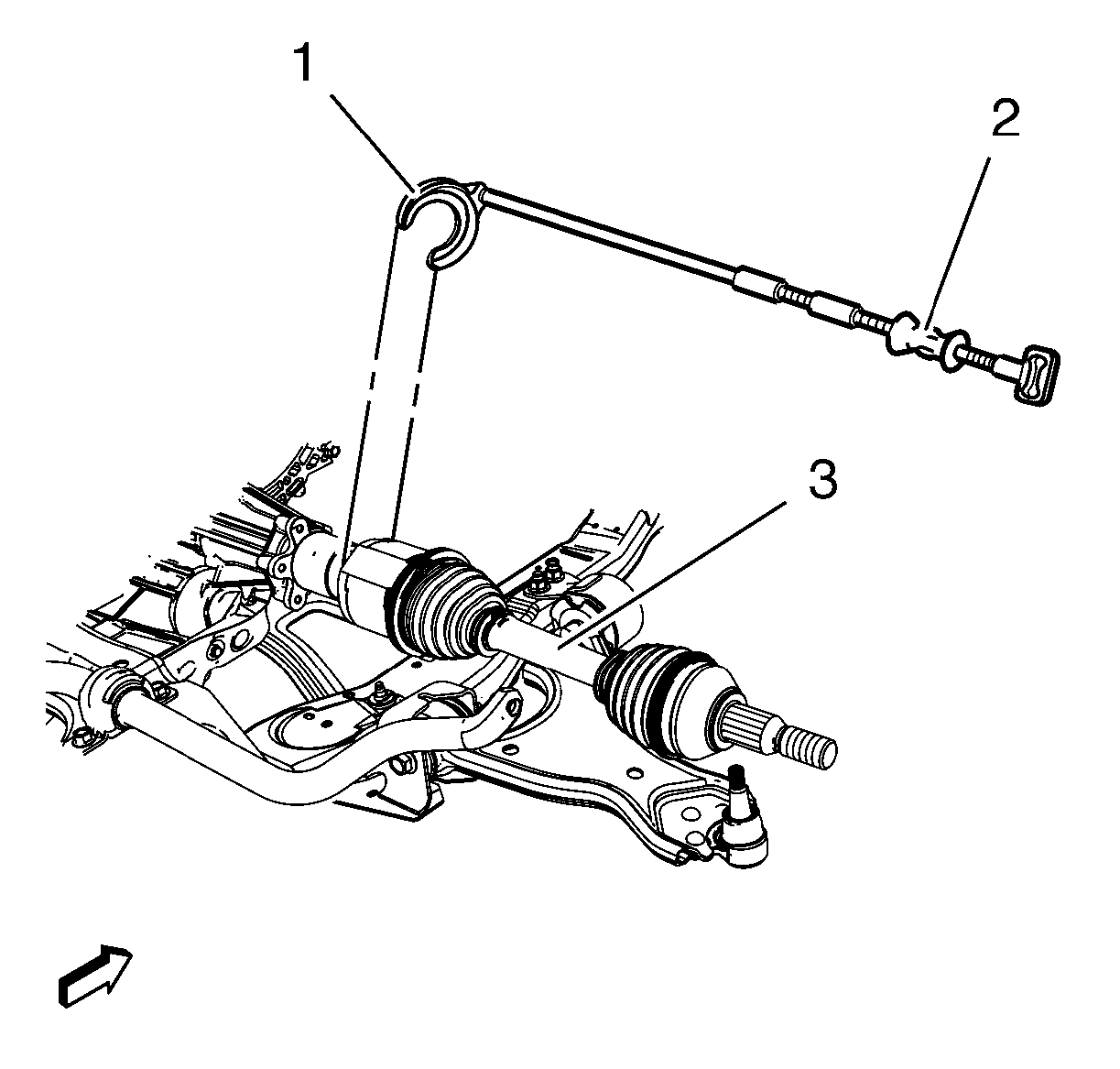 1
2
3