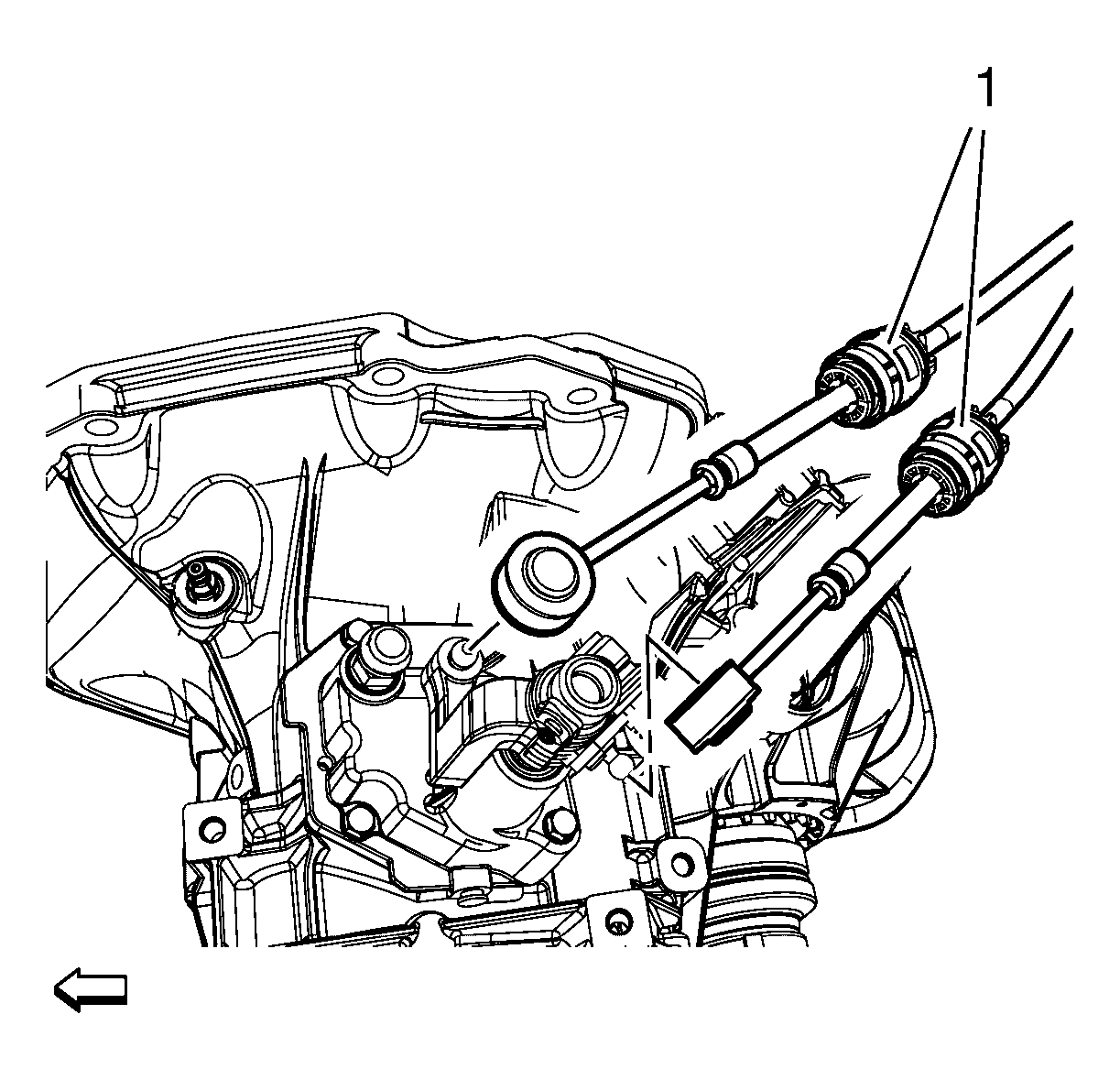 1