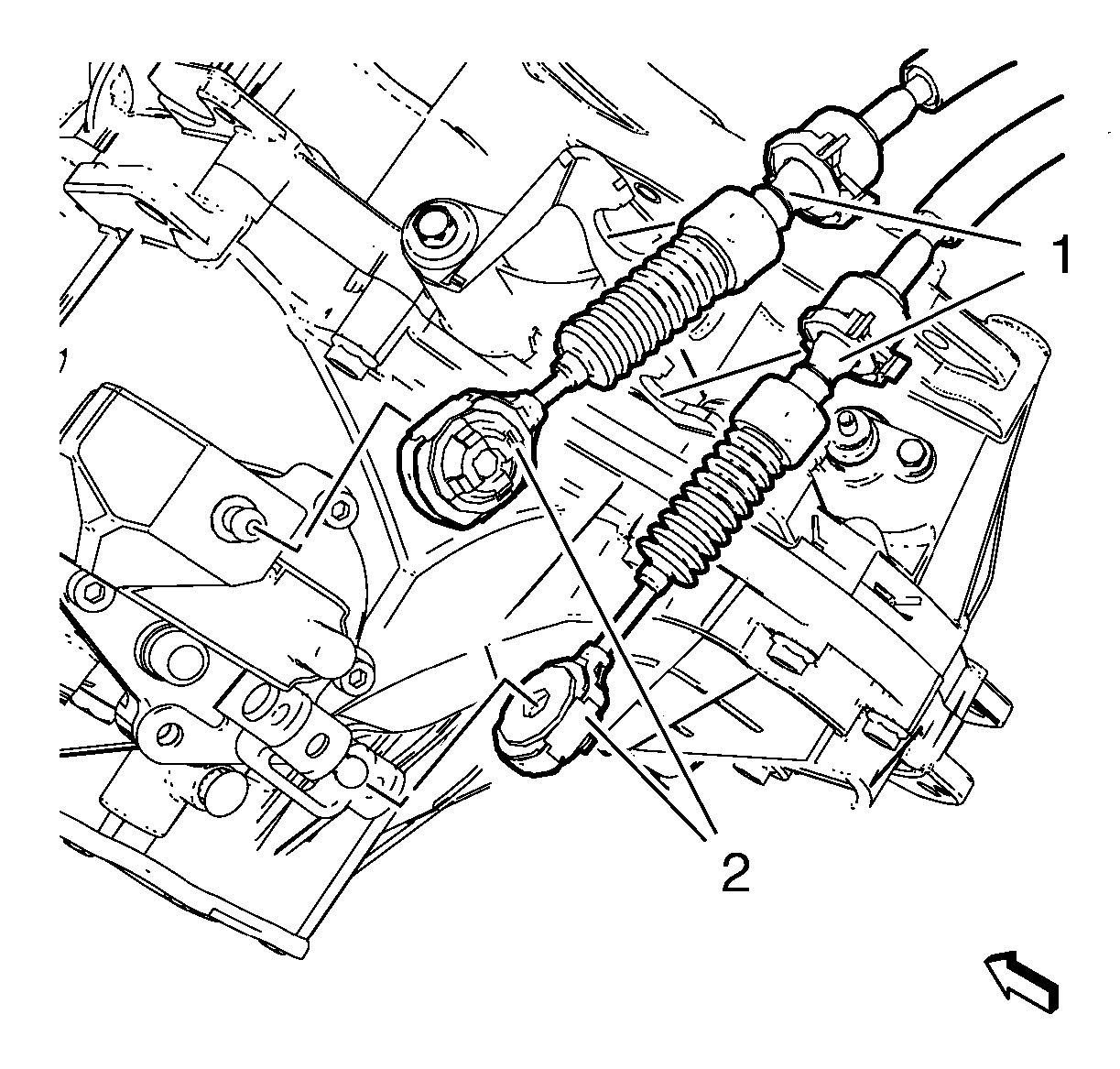 1

2