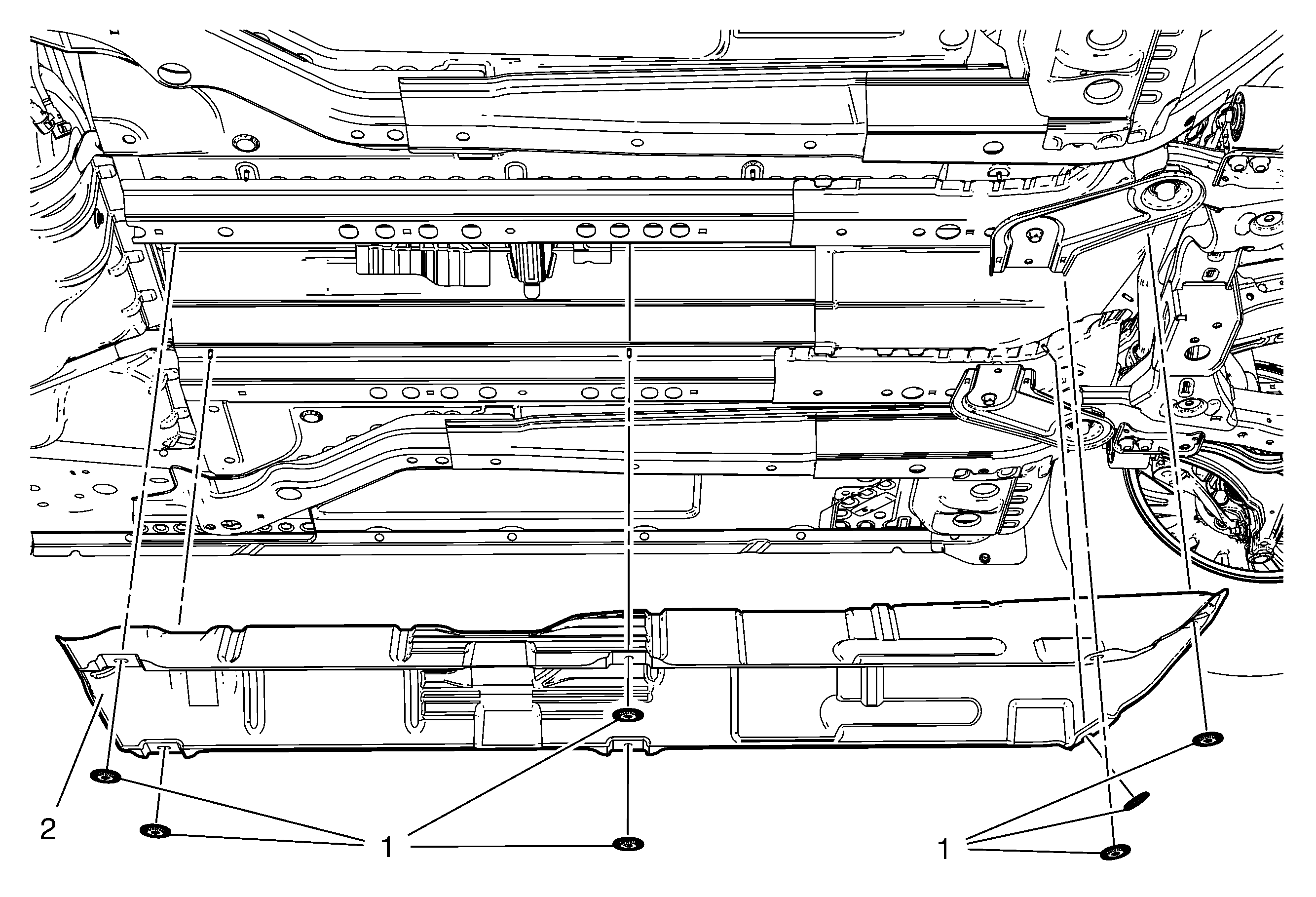 2
1
1