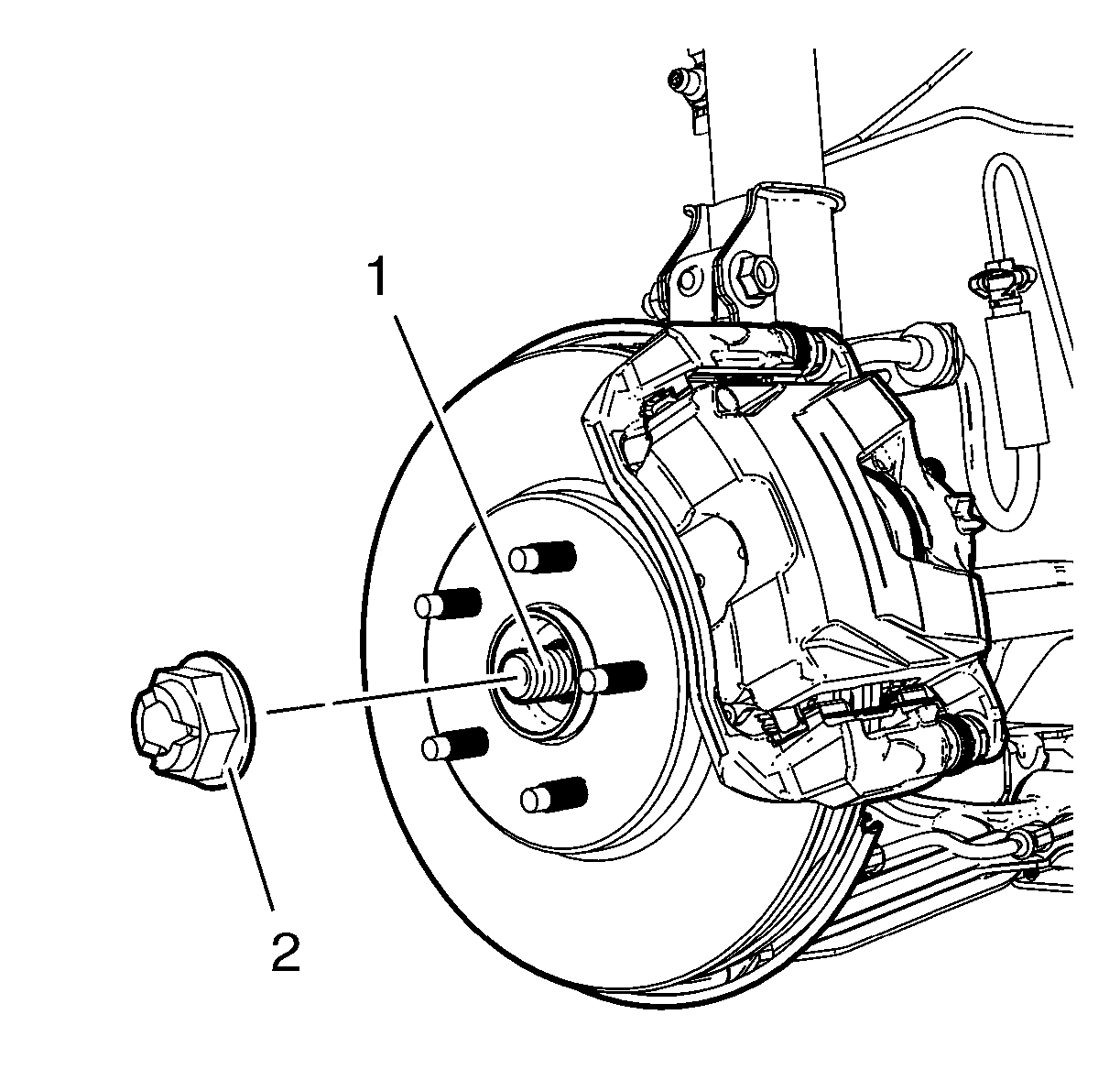 1

2