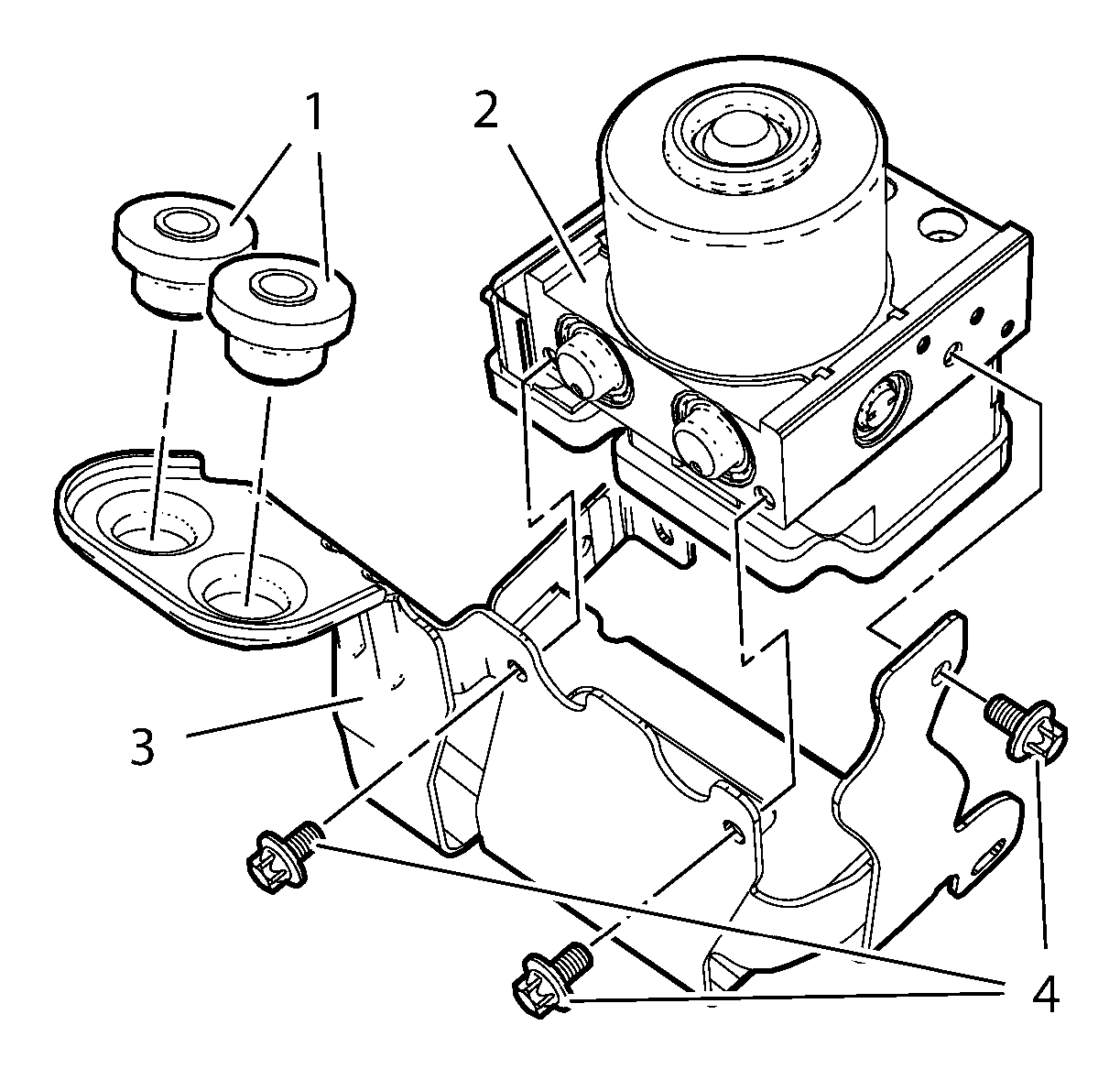 1
2
3
4