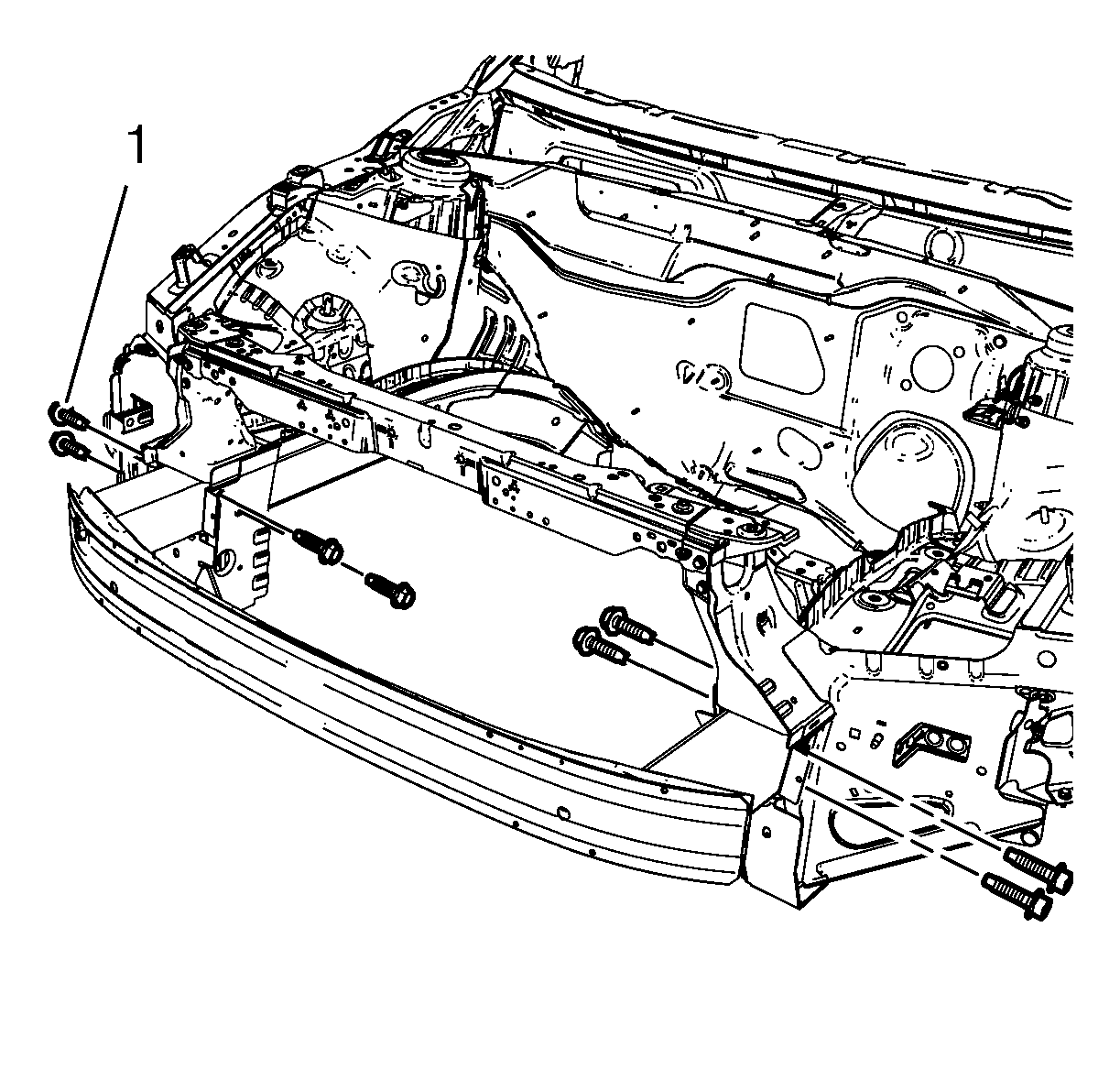 1