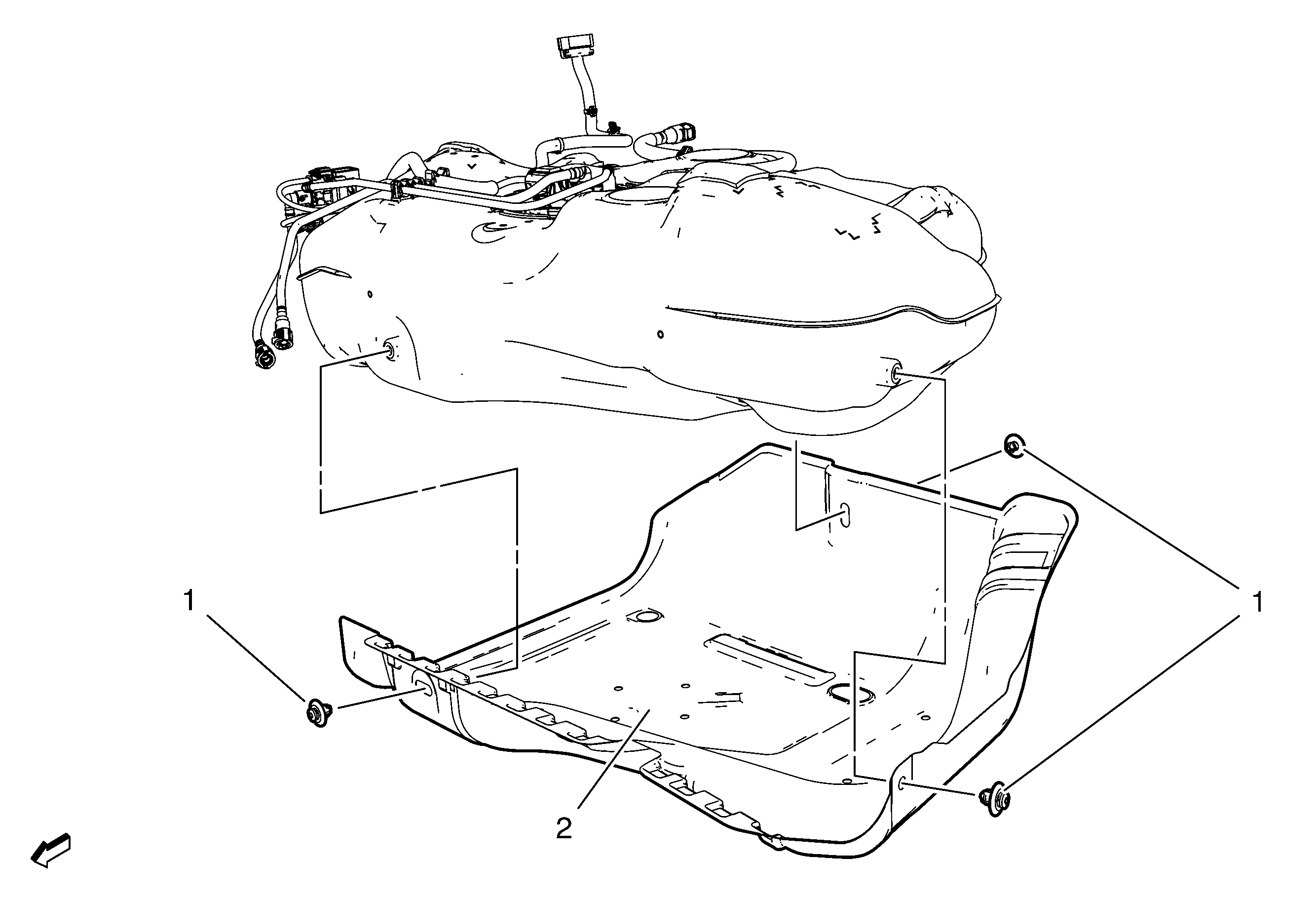 1
1
2