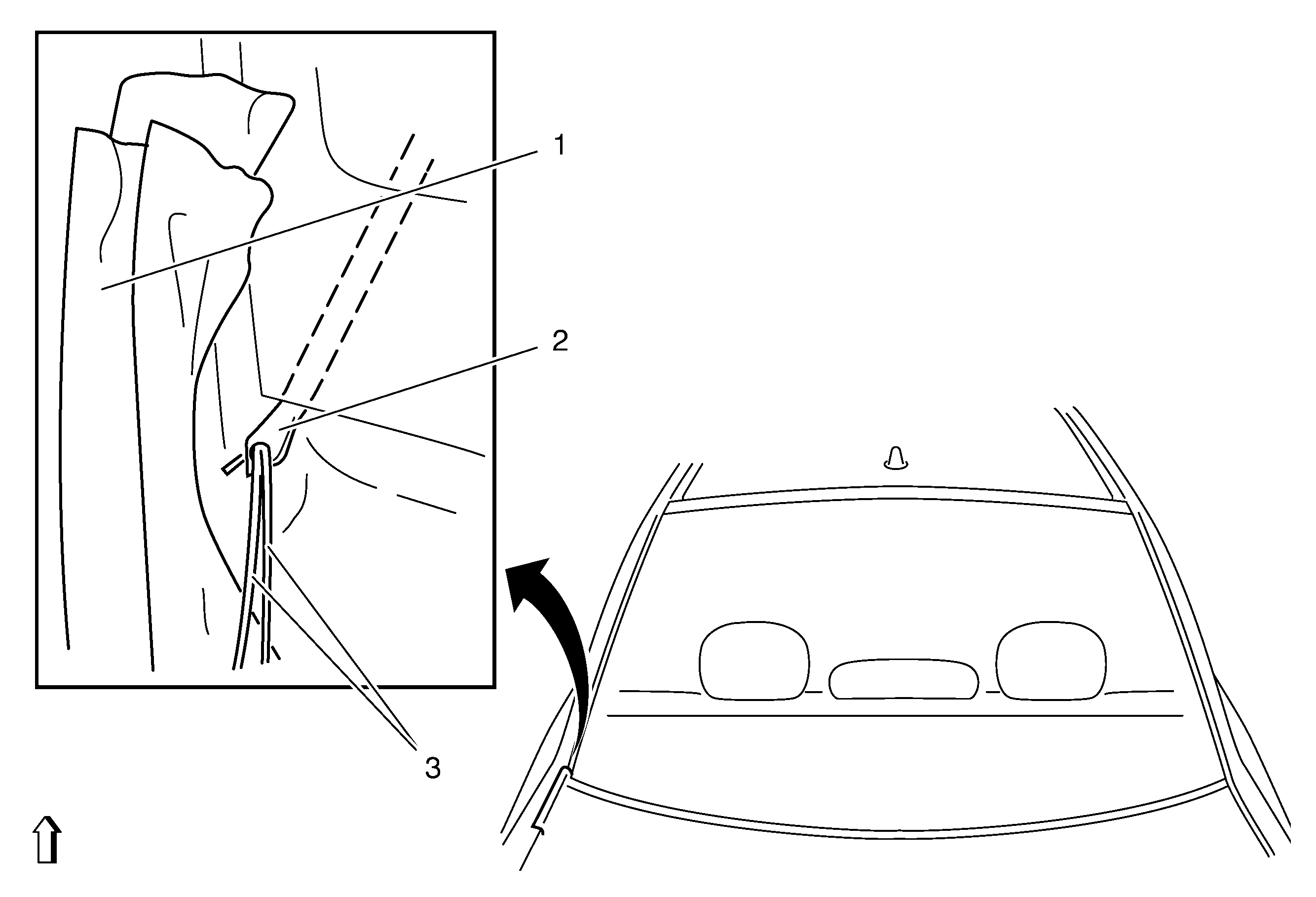 1
2
3